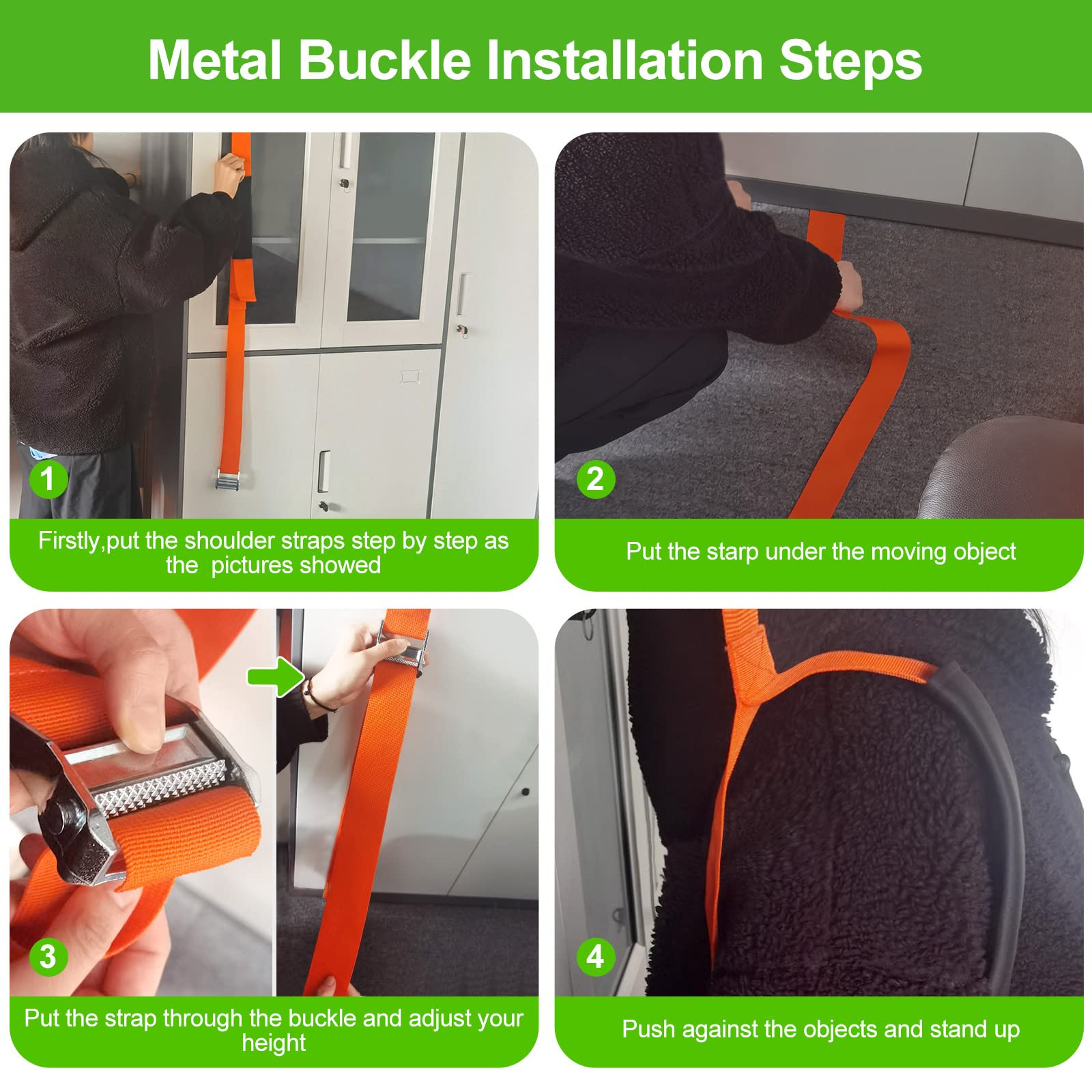 Metal Buckle Installation Steps

1

Firstly,put the shoulder straps step by step as the pictures showed

2

Put the starp under the moving object

3

Put the strap through the buckle and adjust your height

4

Push against the objects and stand up