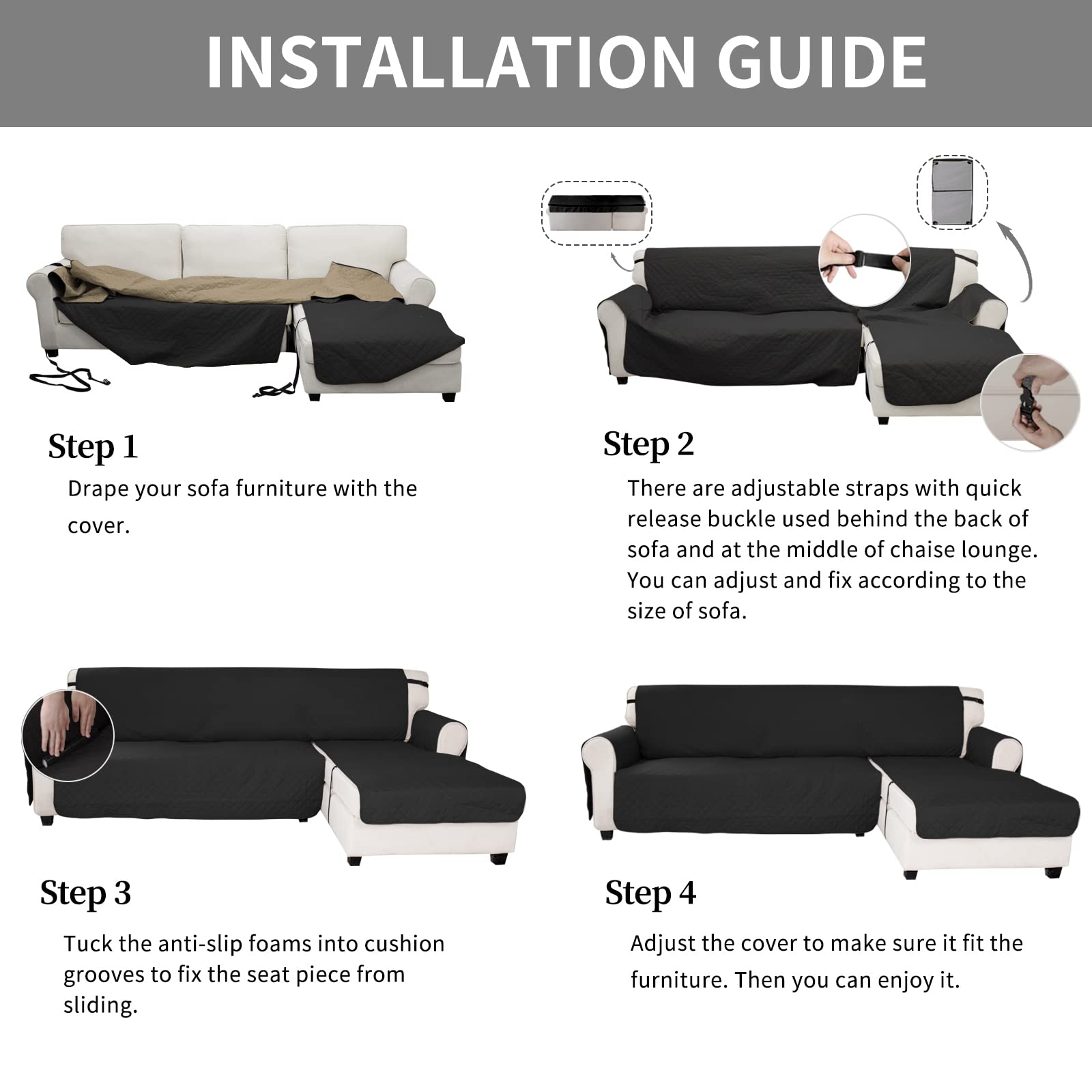 INSTALLATION GUIDE

Step 1

Drape your sofa furniture with the cover.

Step 2

There are adjustable straps with quick release buckle used behind the back of sofa and at the middle of chaise lounge. You can adjust and fix according to the size of sofa.

Step 3

Tuck the anti-slip foams into cushion grooves to fix the seat piece from sliding.

Step 4

Adjust the cover to make sure it fit the furniture. Then you can enjoy it.