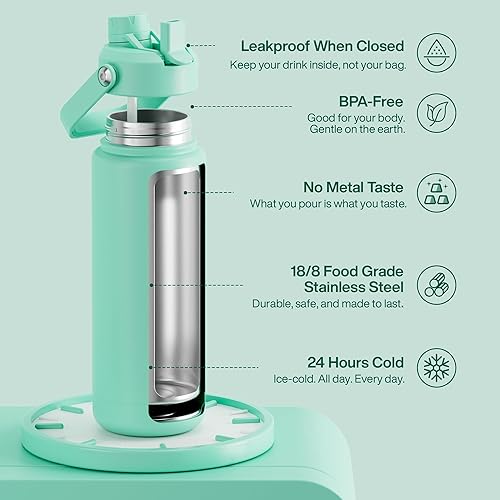 Leakproof When Closed
Keep your drink inside, not your bag.

BPA-Free
Good for your body. Gentle on the earth.

No Metal Taste
What you pour is what you taste.

18/8 Food Grade Stainless Steel
Durable, safe, and made to last.

24 Hours Cold
Ice-cold. All day. Every day.