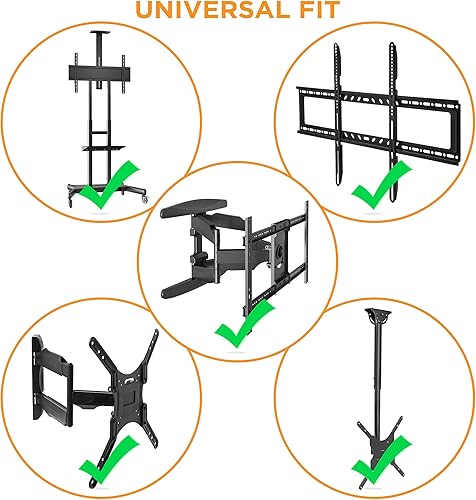 UNIVERSAL FIT