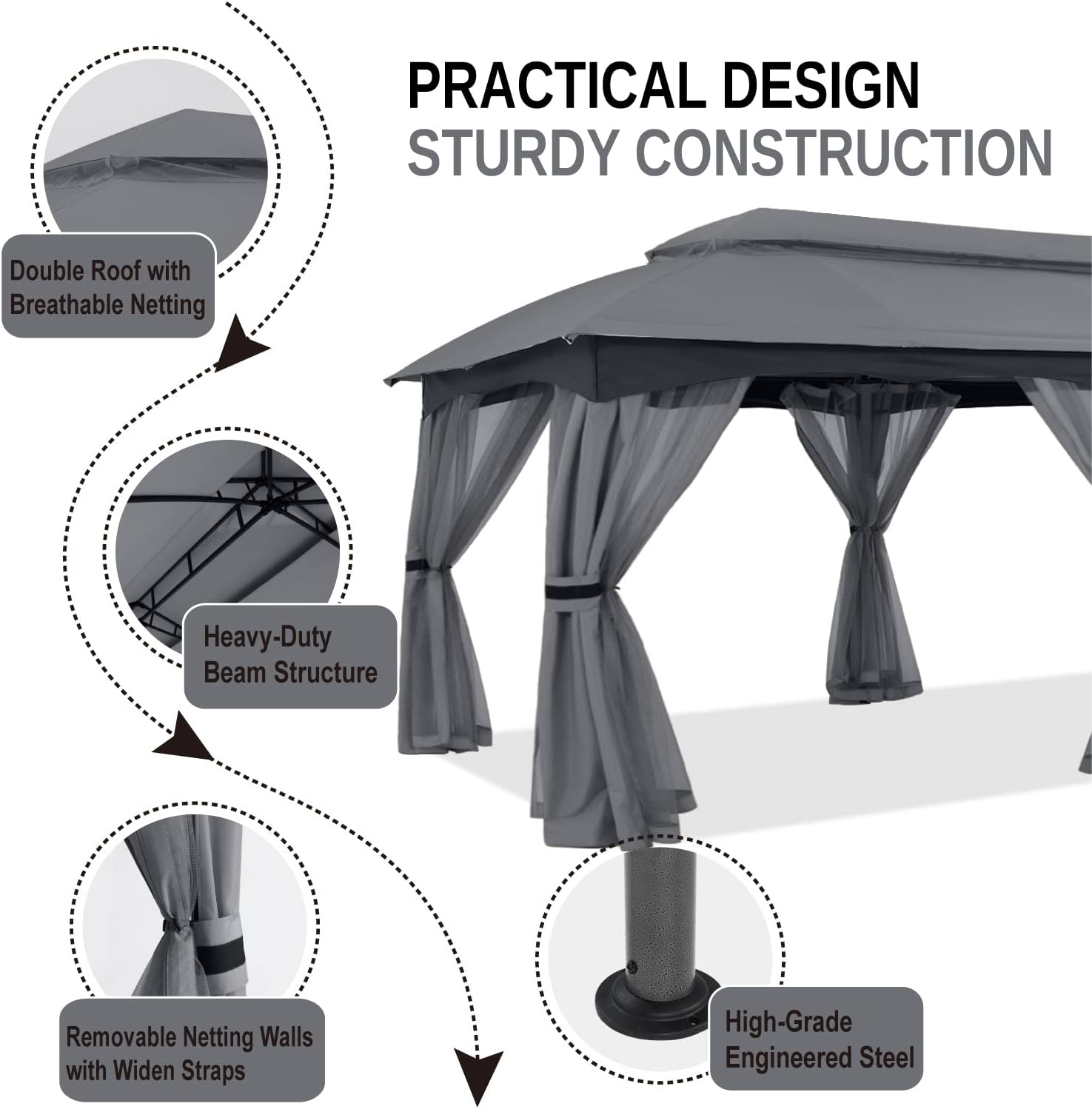 PRACTICAL DESIGN
STURDY CONSTRUCTION

Double Roof with Breathable Netting

Heavy-Duty Beam Structure

Removable Netting Walls with Widen Straps

High-Grade Engineered Steel