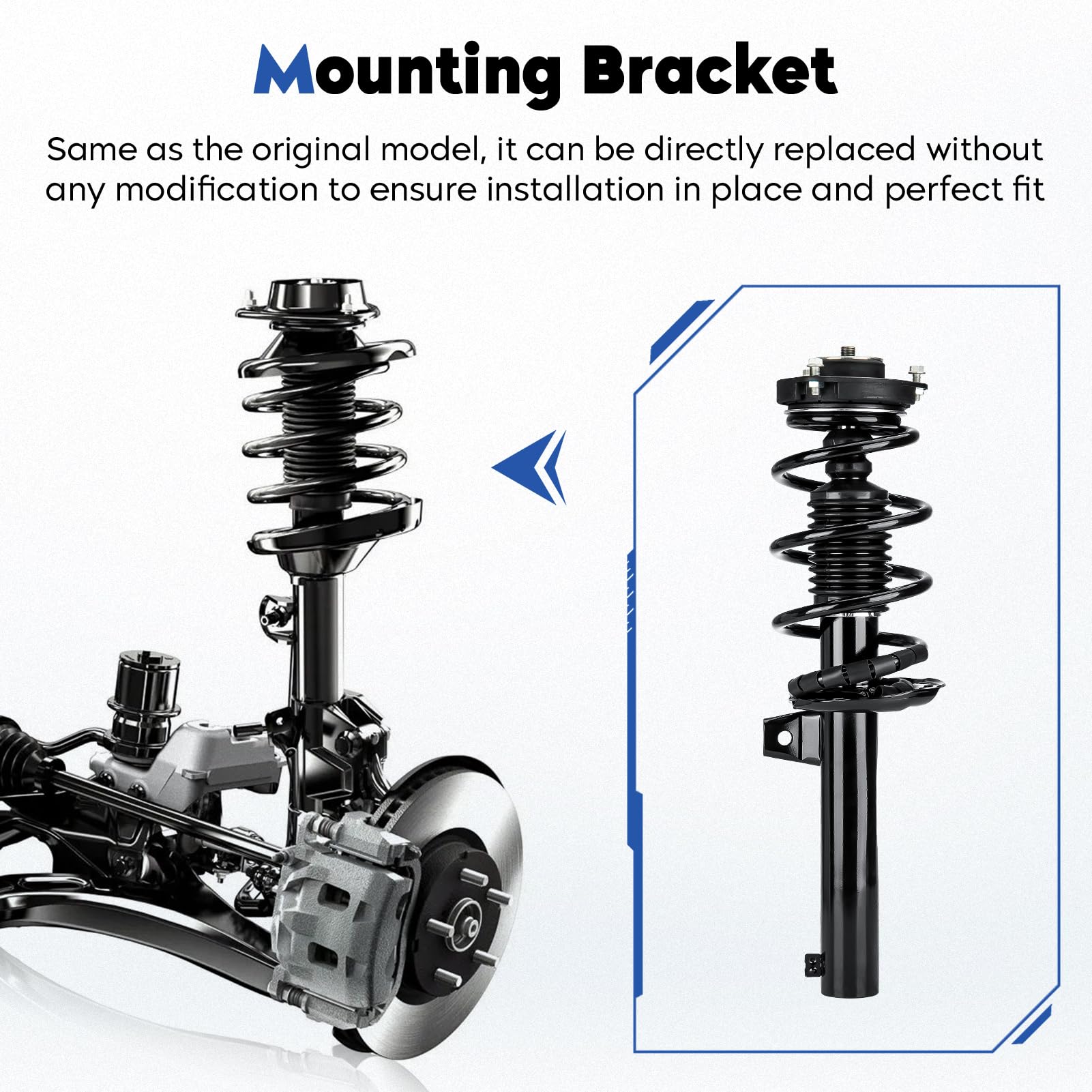 Mounting Bracket

Same as the original model, it can be directly replaced without any modification to ensure installation in place and perfect fit