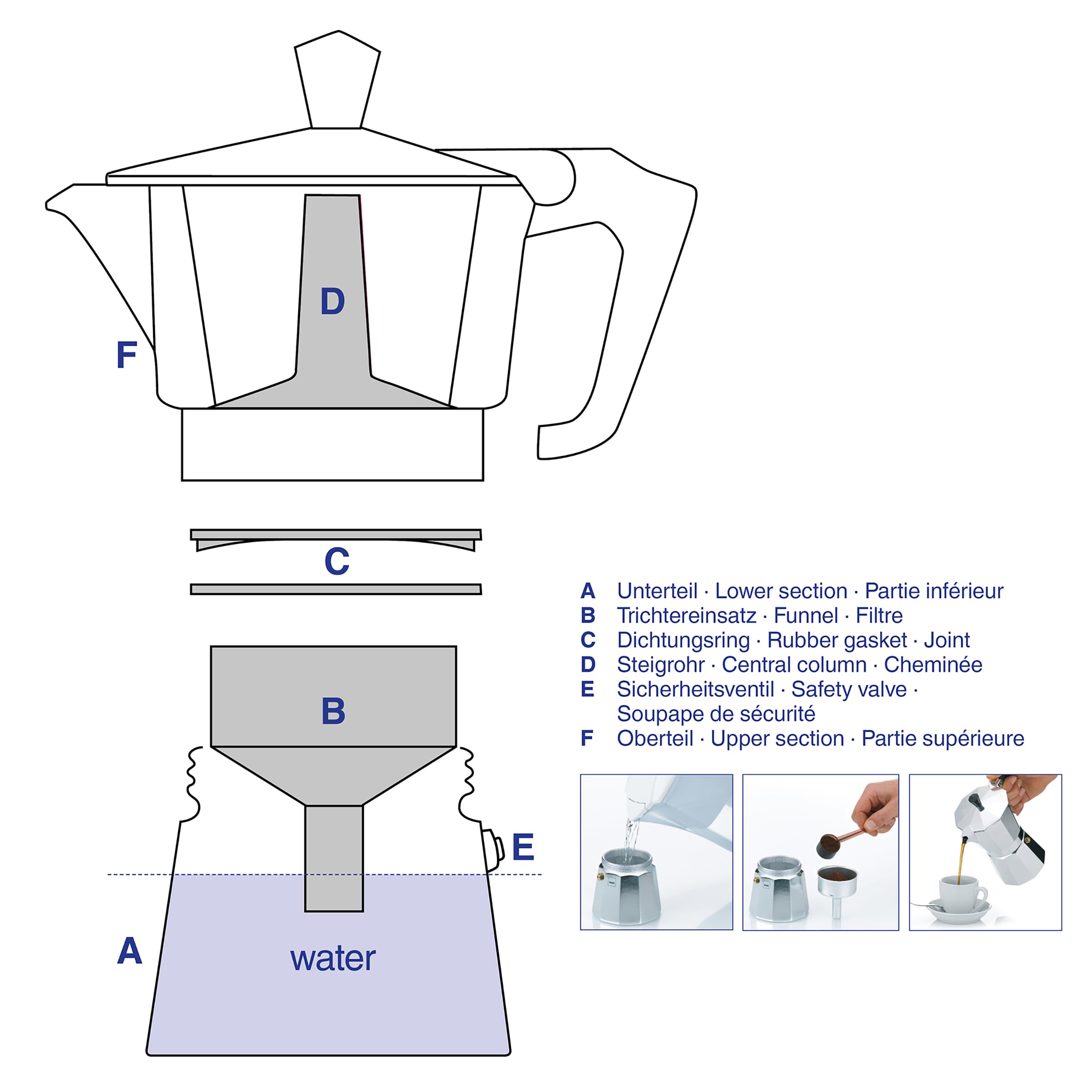 D

F

C

B

E

A

water

A Unterteil · Lower section · Partie inférieur
B Trichtereinsatz · Funnel · Filtre
C Dichtungsring · Rubber gasket · Joint
D Steigrohr · Central column · Cheminée
E Sicherheitsventil · Safety valve · Soupape de sécurité
F Oberteil · Upper section · Partie supérieure