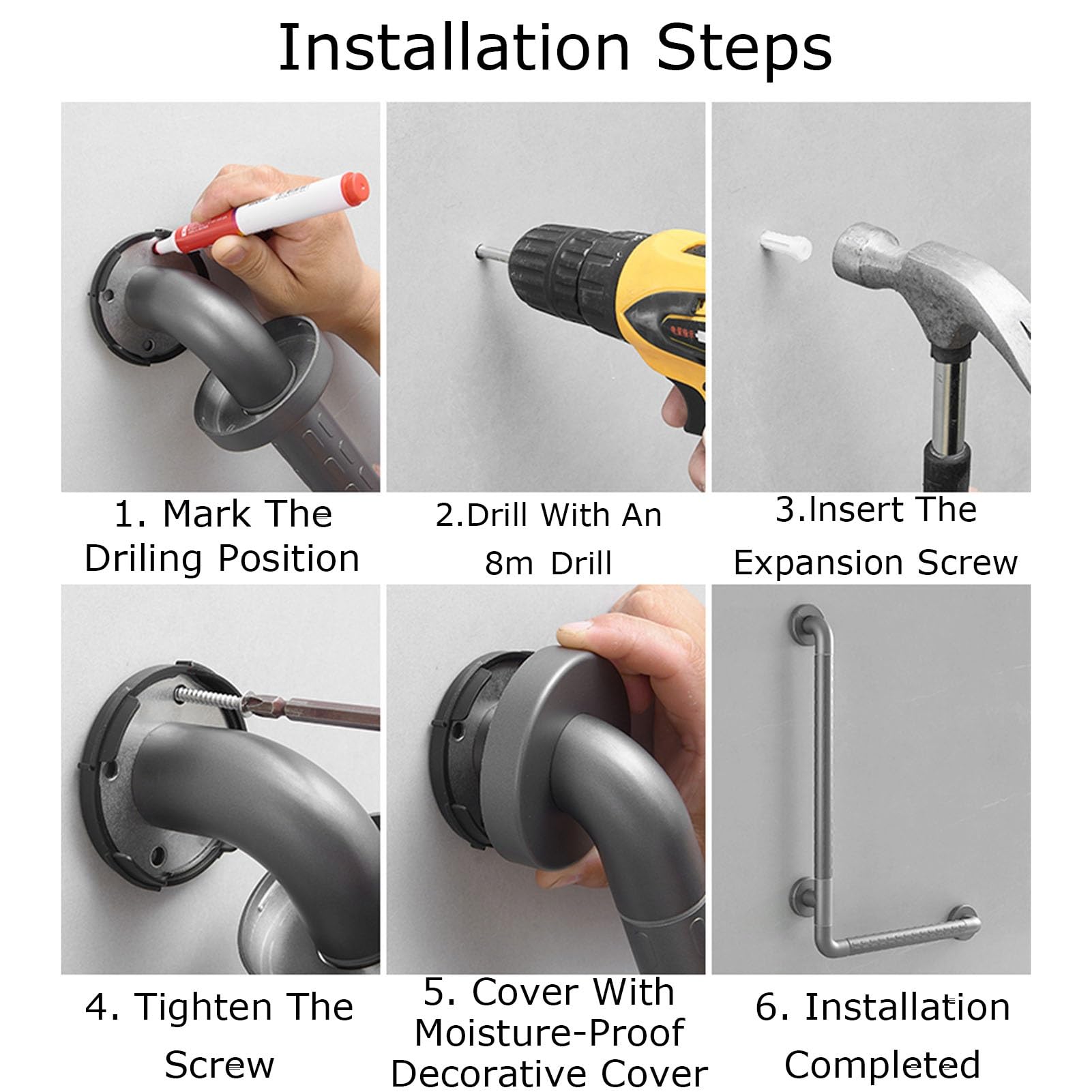 Installation Steps

1. Mark The Driling Position

2.Drill With An 8m Drill

3.Insert The Expansion Screw

4. Tighten The Screw

5. Cover With Moisture-Proof Decorative Cover

6. Installation Completed