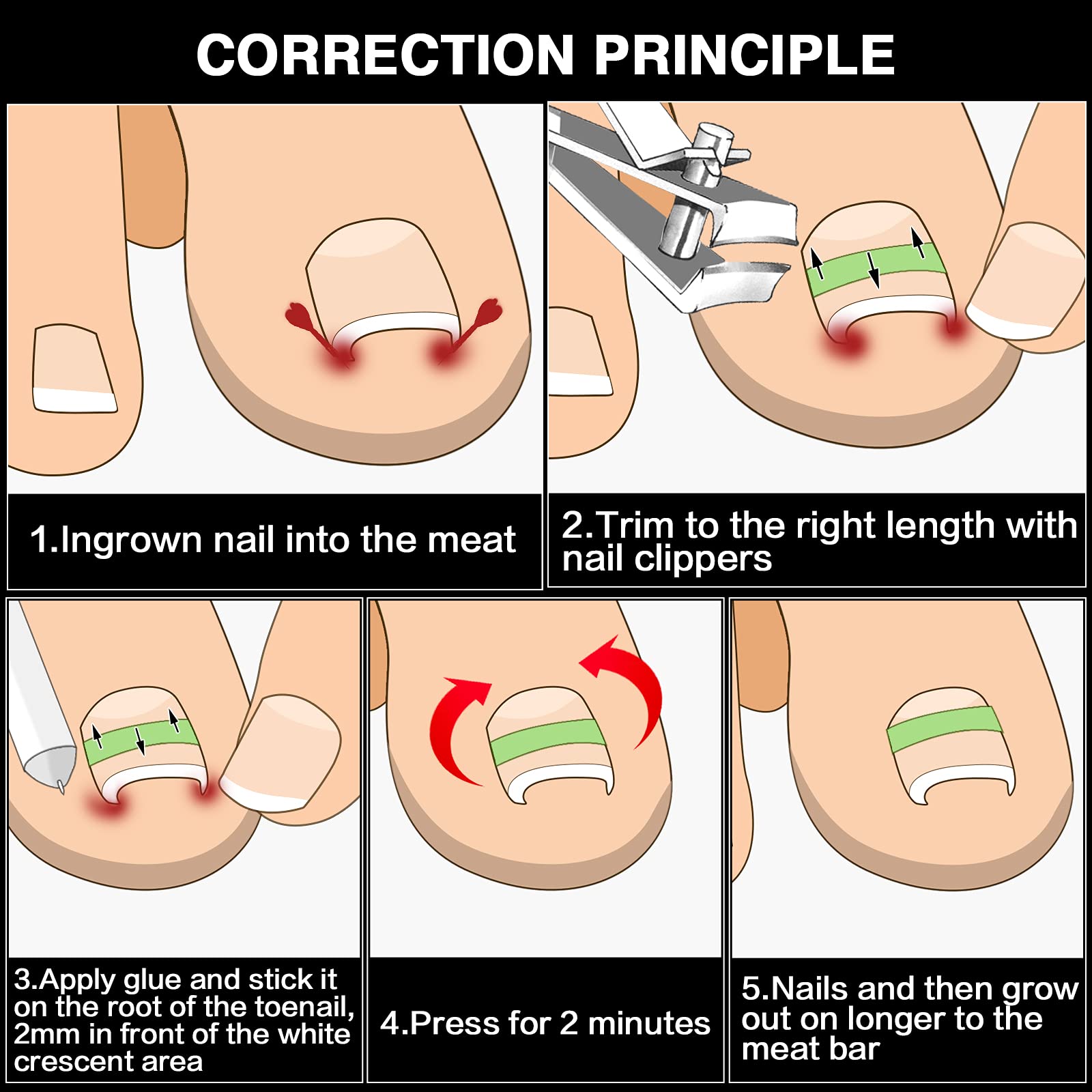 CORRECTION PRINCIPLE

1.Ingrown nail into the meat

2.Trim to the right length with nail clippers

3.Apply glue and stick it on the root of the toenail, 2mm in front of the white crescent area

4.Press for 2 minutes

5.Nails and then grow out on longer to the meat bar