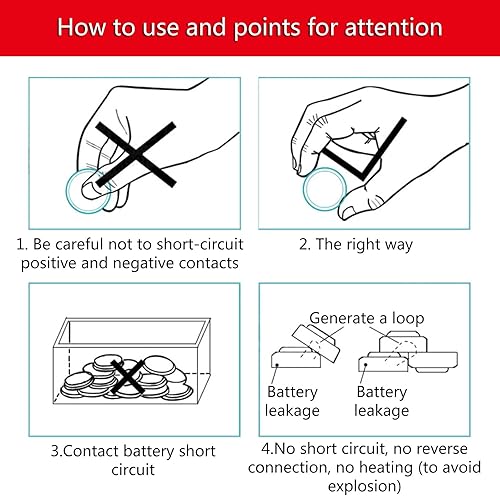 How to use and points for attention

1. Be careful not to short-circuit positive and negative contacts

2. The right way

3.Contact battery short circuit

Generate a loop

Battery leakage

Battery leakage

4.No short circuit, no reverse connection, no heating (to avoid explosion)