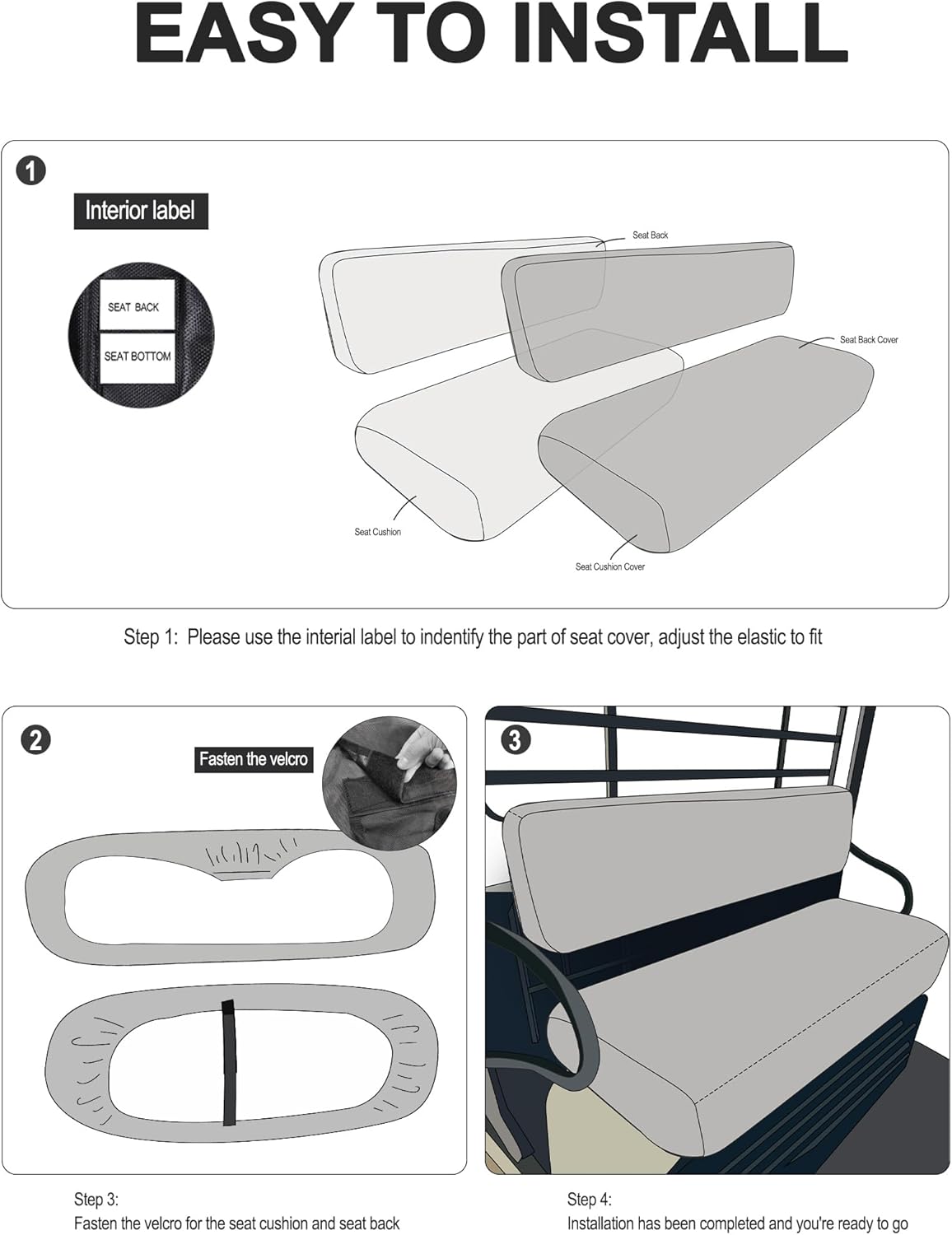 EASY TO INSTALL

1

Interior label

SEAT BACK

SEAT BOTTOM

Seat Back

Seat Back Cover

Seat Cushion

Seat Cushion Cover

Step 1: Please use the interial label to indentify the part of seat cover, adjust the elastic to fit

2

Fasten the velcro

3

Step 3:
Fasten the velcro for the seat cushion and seat back

Step 4:
Installation has been completed and you're ready to go