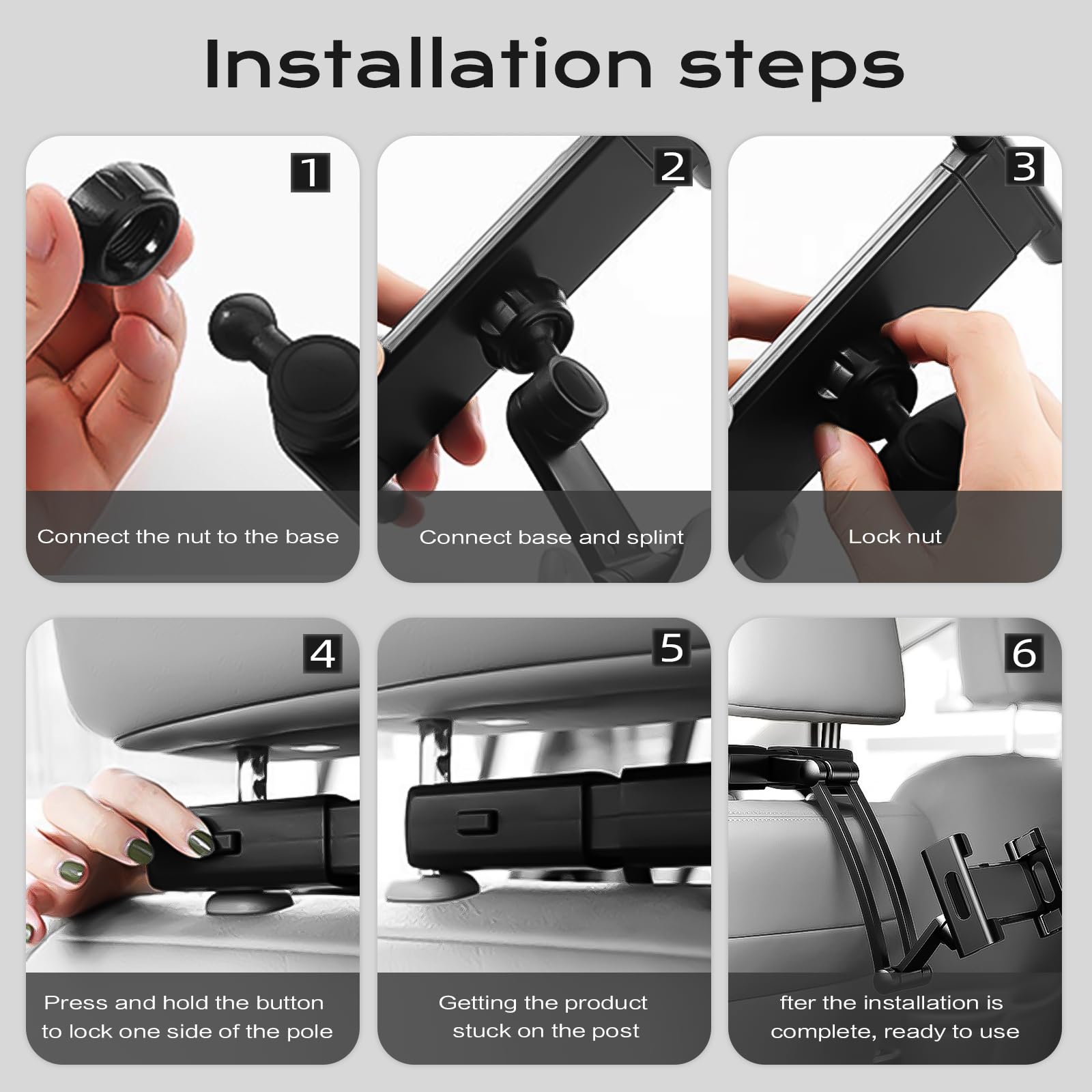 Installation steps

1

Connect the nut to the base

2

Connect base and splint

3

Lock nut

4

Press and hold the button to lock one side of the pole

5

Getting the product stuck on the post

6

fter the installation is complete, ready to use