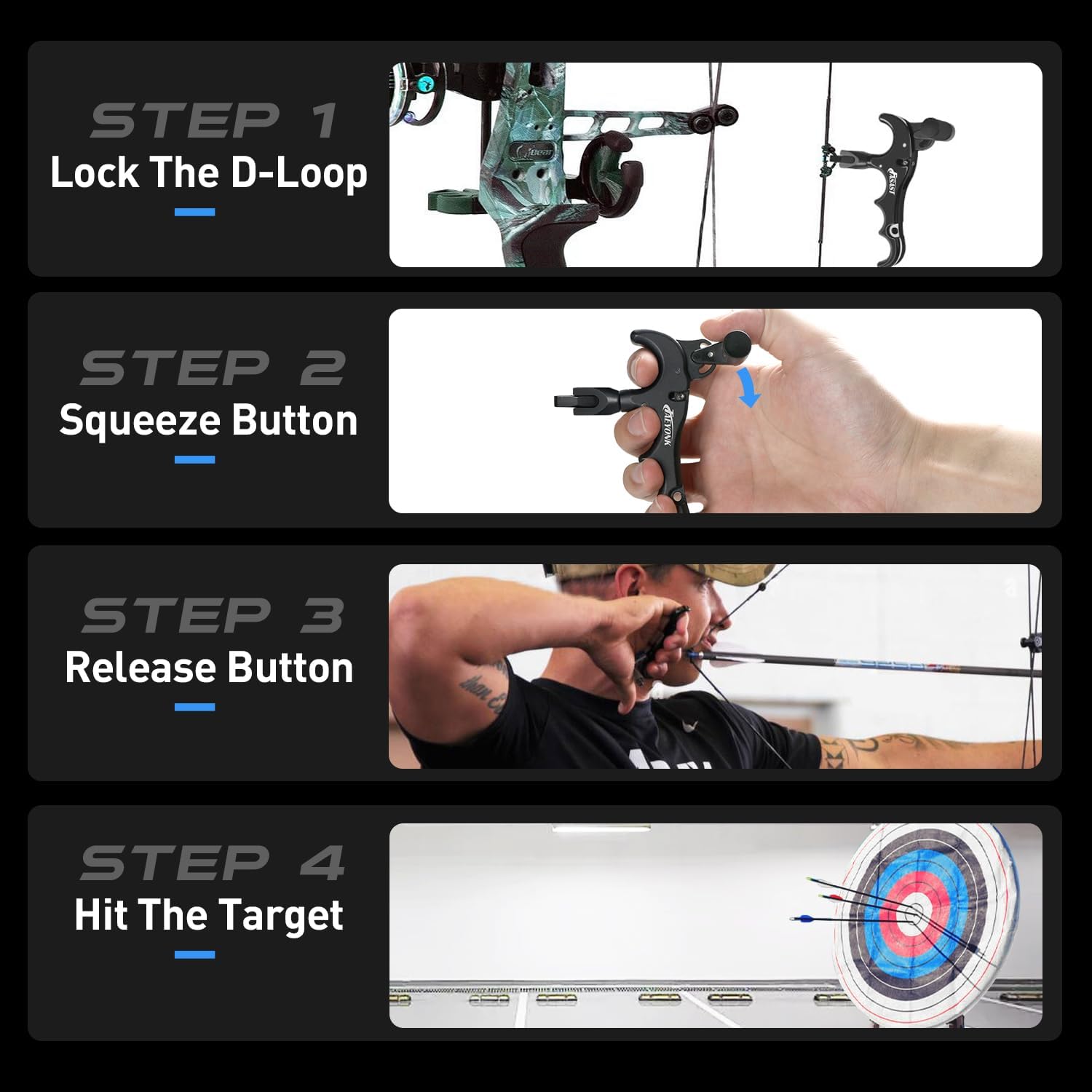 STEP 1
Lock The D-Loop

STEP 2
Squeeze Button

AEYONK

STEP 3
Release Button

STEP 4
Hit The Target