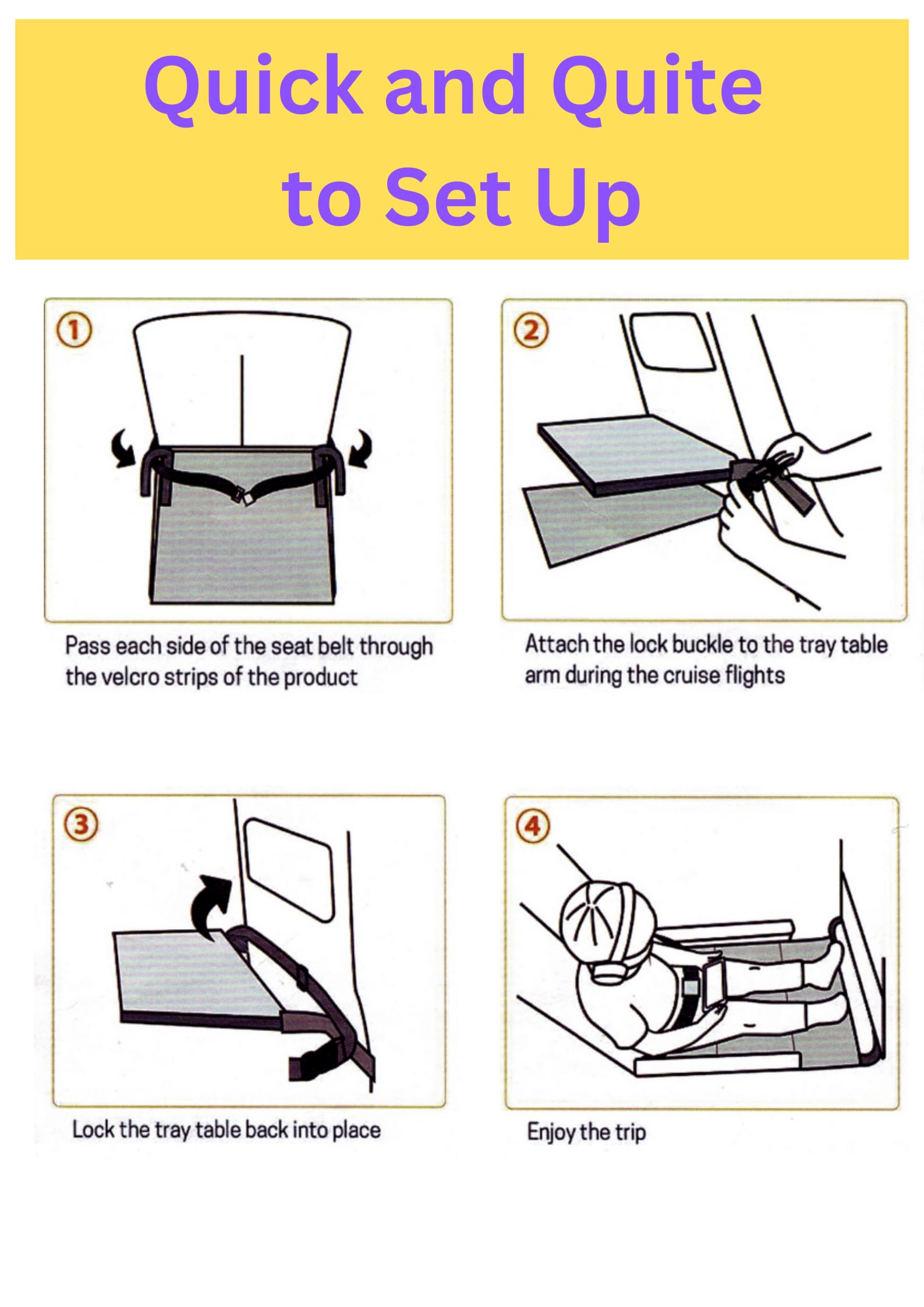 Quick and Quite to Set Up

①

Pass each side of the seat belt through the velcro strips of the product

②

Attach the lock buckle to the tray table arm during the cruise flights

③

Lock the tray table back into place

④

Enjoy the trip