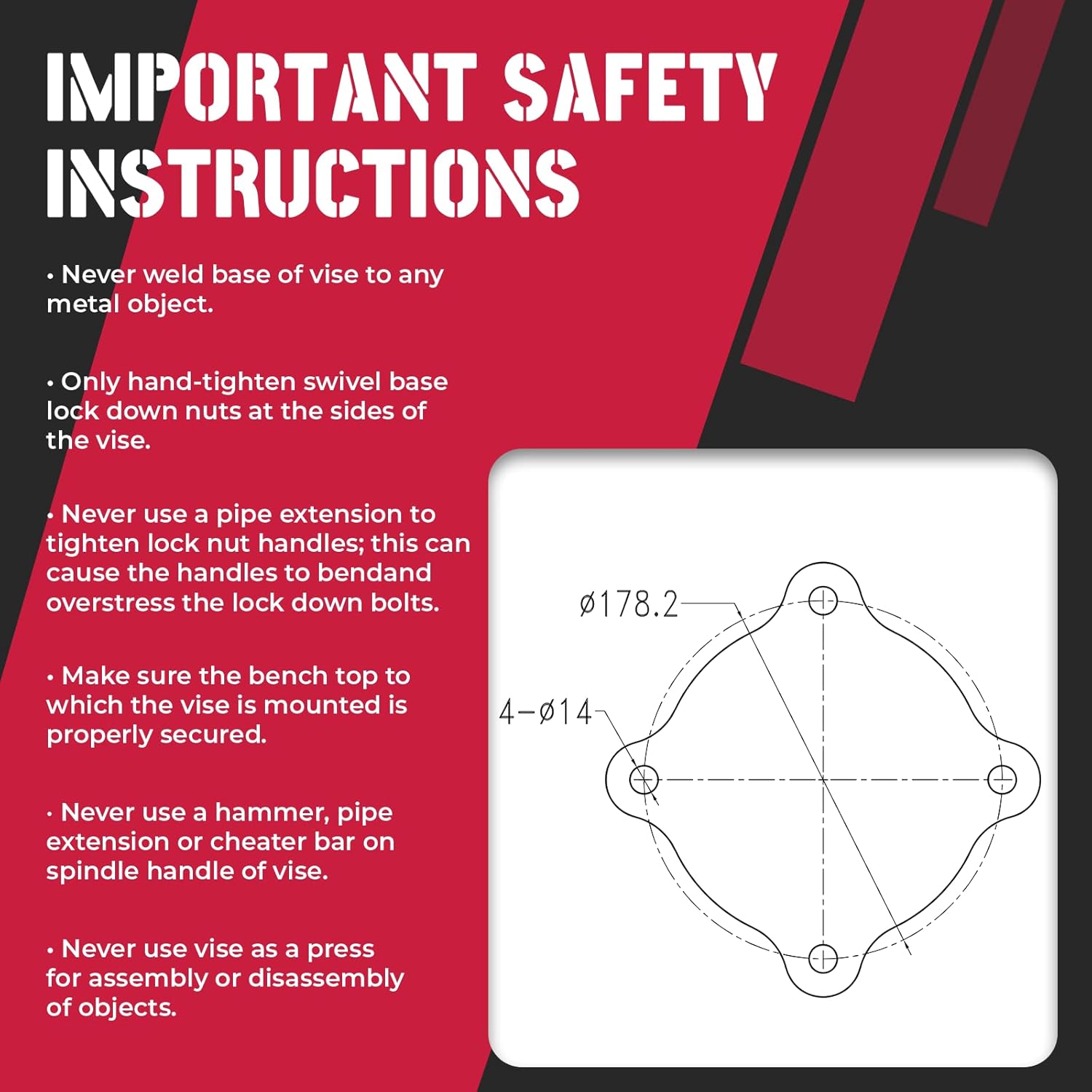 IMPORTANT SAFETY INSTRUCTIONS

• Never weld base of vise to any metal object.

• Only hand-tighten swivel base lock down nuts at the sides of the vise.

• Never use a pipe extension to tighten lock nut handles; this can cause the handles to bendand overstress the lock down bolts.

• Make sure the bench top to which the vise is mounted is properly secured.

• Never use a hammer, pipe extension or cheater bar on spindle handle of vise.

• Never use vise as a press for assembly or disassembly of objects.

ø178.2

4-ø14