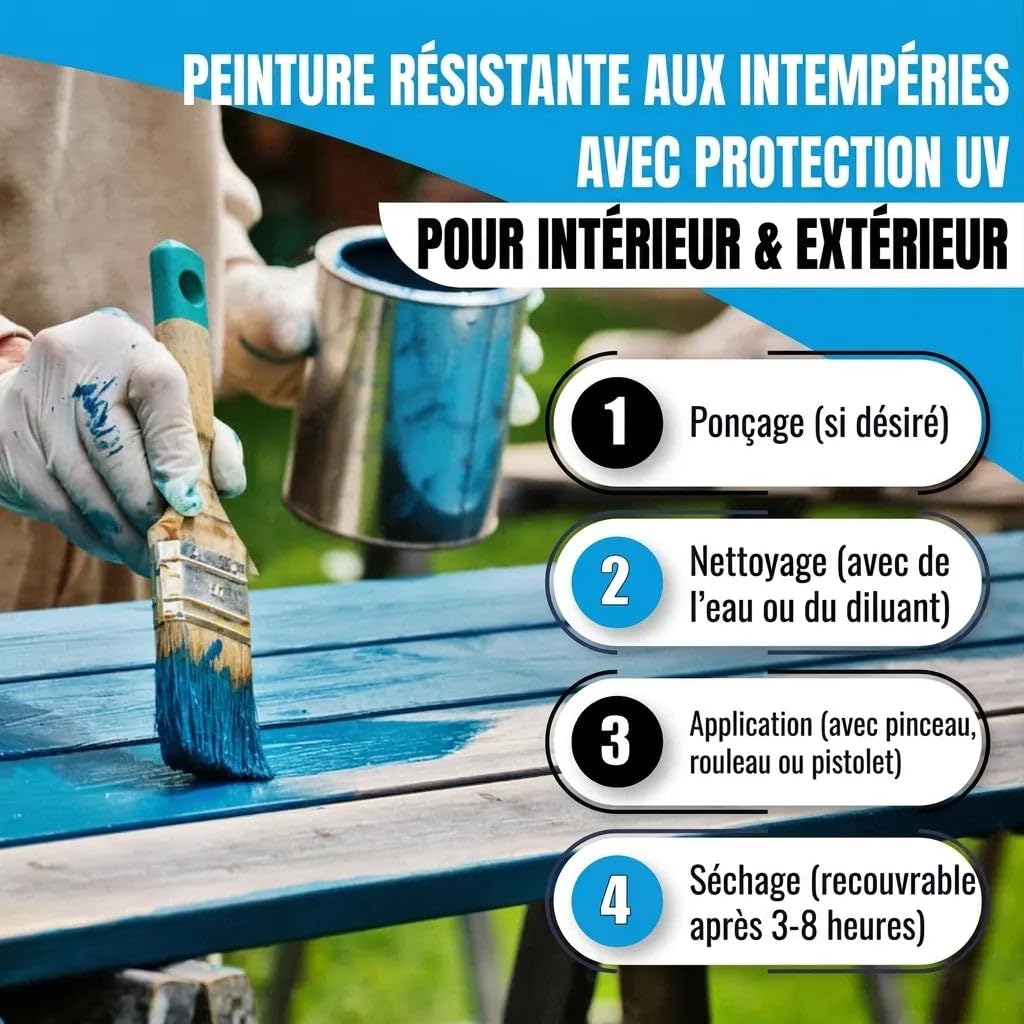 PEINTURE RÉSISTANTE AUX INTEMPÉRIES AVEC PROTECTION UV

POUR INTÉRIEUR & EXTÉRIEUR

1 Ponçage (si désiré)

2 Nettoyage (avec de l'eau ou du diluant)

3 Application (avec pinceau, rouleau ou pistolet)

4 Séchage (recouvrable après 3-8 heures)