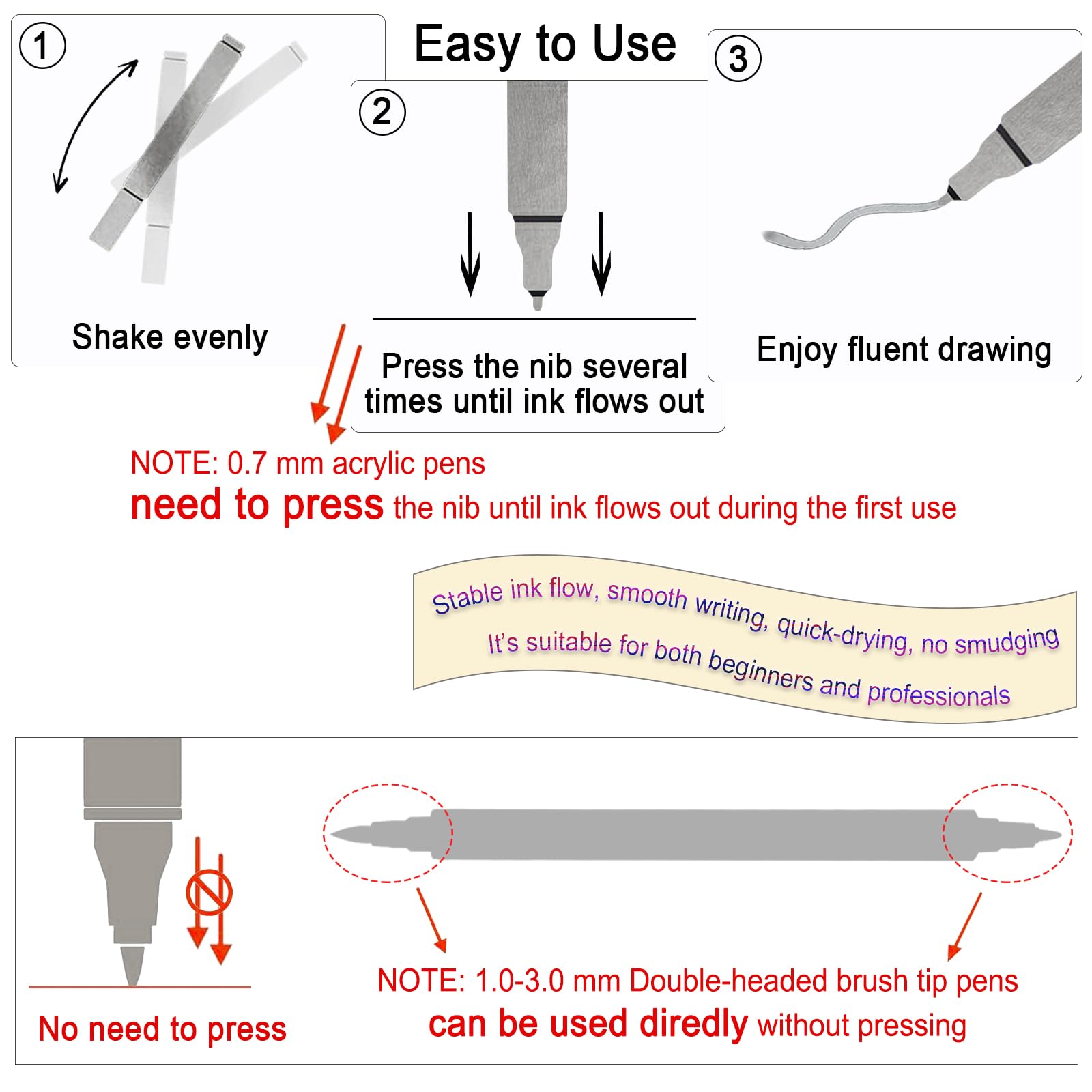 Easy to Use

1
Shake evenly

2
Press the nib several times until ink flows out

3
Enjoy fluent drawing

NOTE: 0.7 mm acrylic pens
need to press the nib until ink flows out during the first use

Stable ink flow, smooth writing, quick-drying, no smudging
It's suitable for both beginners and professionals

No need to press

NOTE: 1.0-3.0 mm Double-headed brush tip pens
can be used diredly without pressing