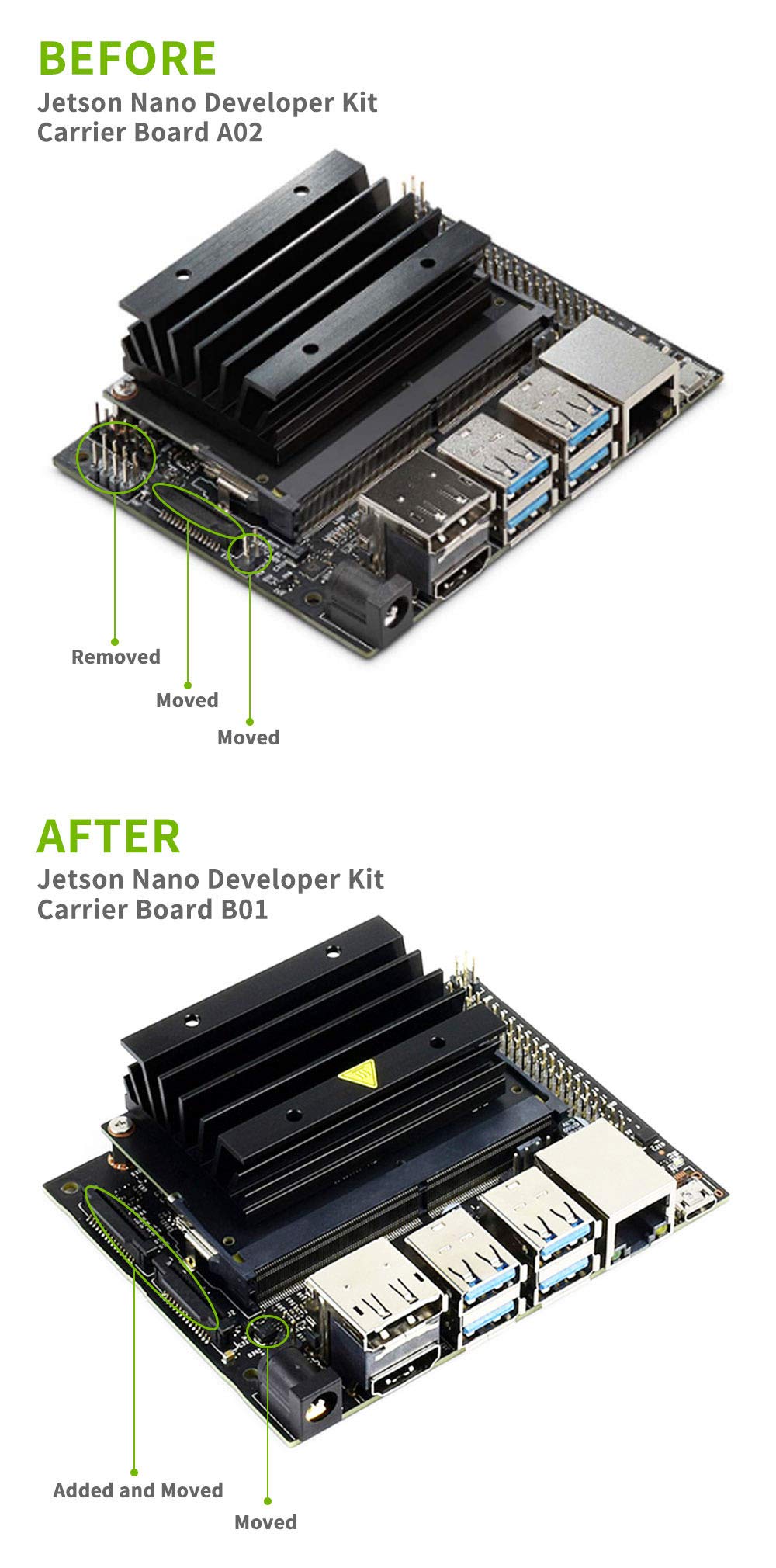 BEFORE
Jetson Nano Developer Kit
Carrier Board A02

Removed

Moved

Moved

AFTER
Jetson Nano Developer Kit
Carrier Board B01

Added and Moved

Moved