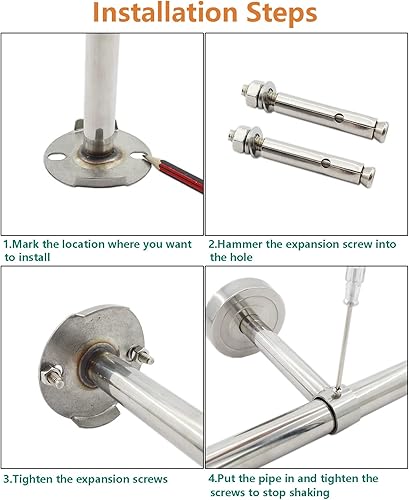 Installation Steps

1.Mark the location where you want to install

2.Hammer the expansion screw into the hole

3.Tighten the expansion screws

4.Put the pipe in and tighten the screws to stop shaking