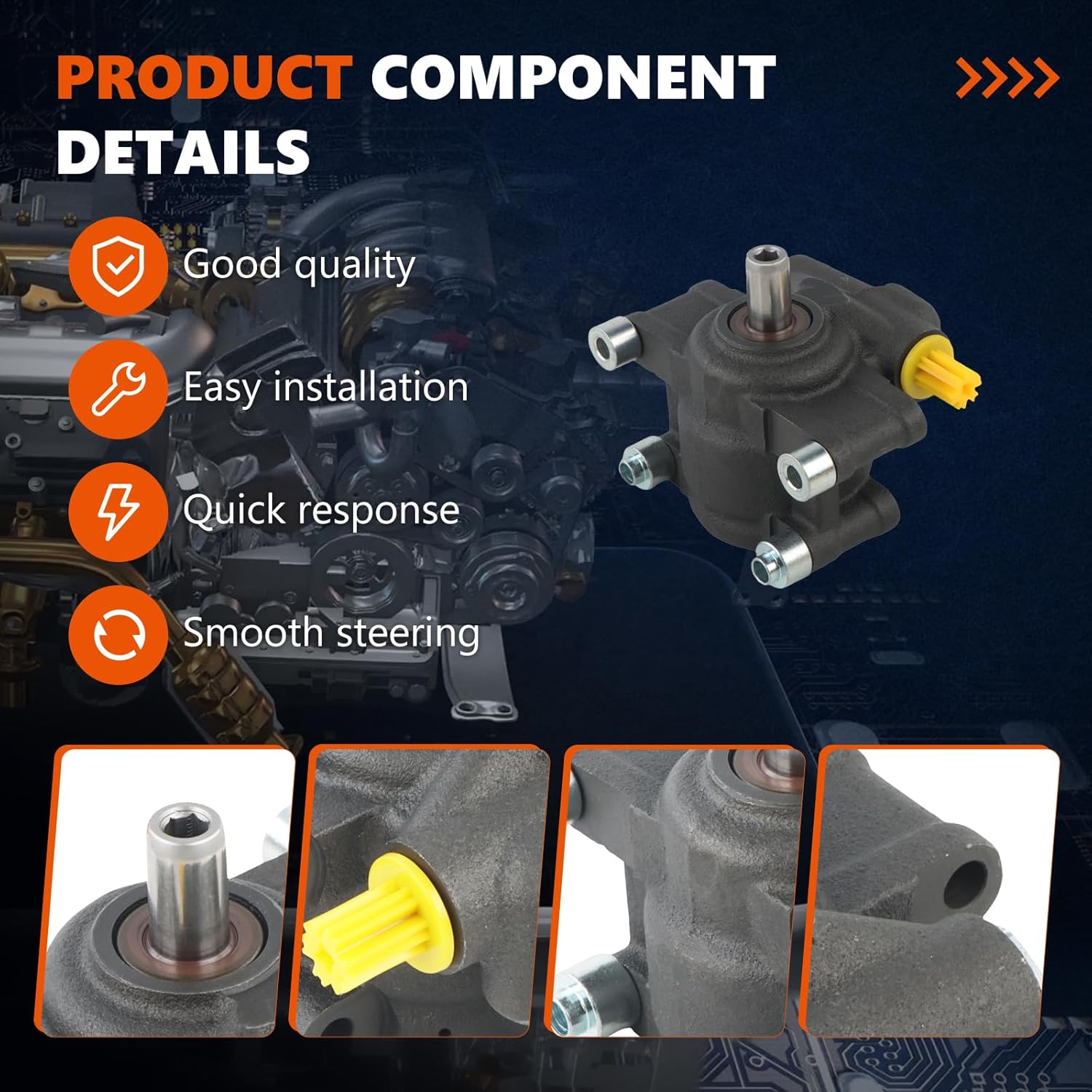 PRODUCT COMPONENT DETAILS

Good quality

Easy installation

Quick response

Smooth steering