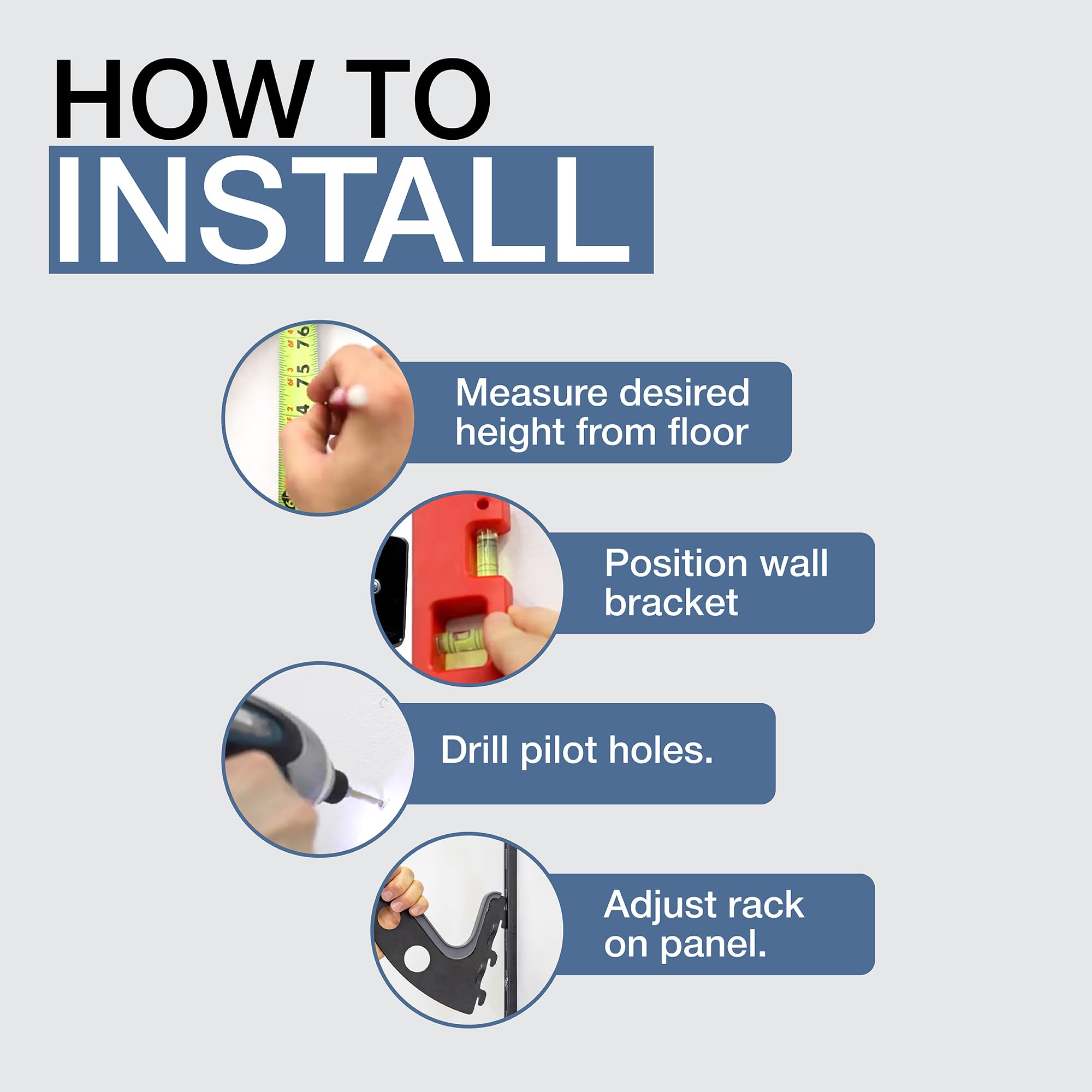 HOW TO
INSTALL

Measure desired height from floor

Position wall bracket

Drill pilot holes.

Adjust rack on panel.