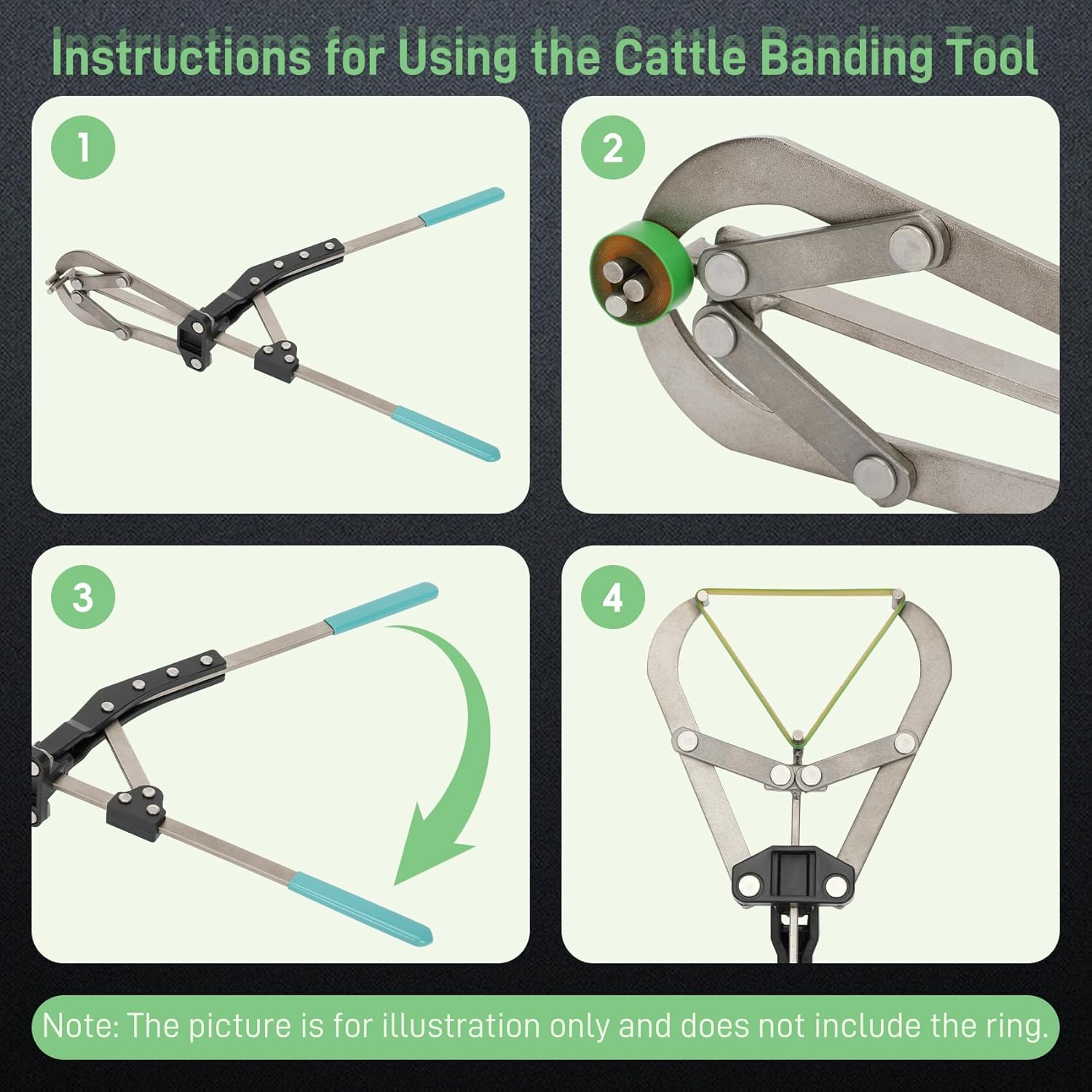 Instructions for Using the Cattle Banding Tool

1

2

3

4

Note: The picture is for illustration only and does not include the ring.