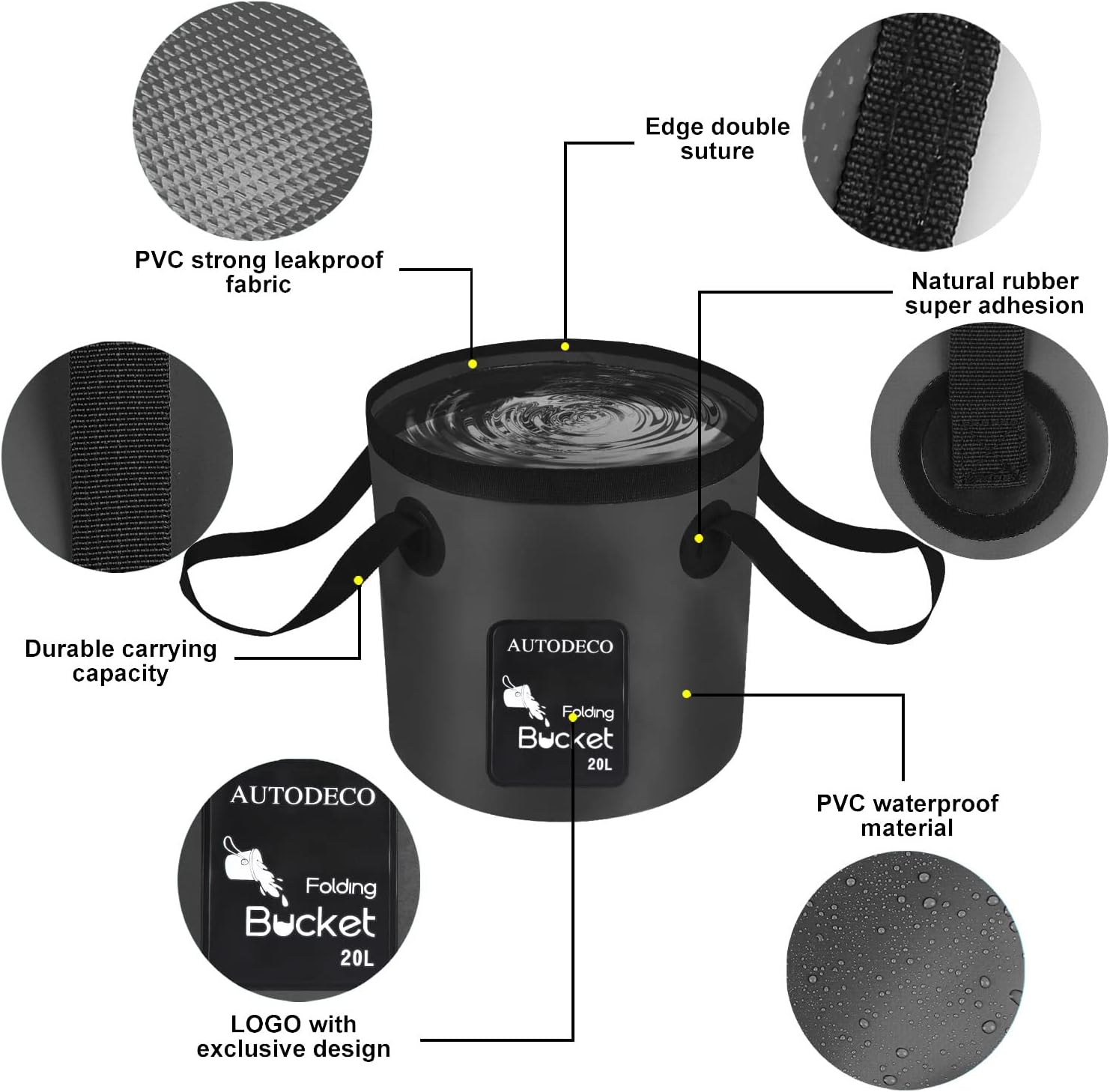 Edge double suture

PVC strong leakproof fabric

Natural rubber super adhesion

Durable carrying capacity

AUTODECO

Folding

Bucket

20L

PVC waterproof material

AUTODECO

Folding

Bucket

20L

LOGO with exclusive design