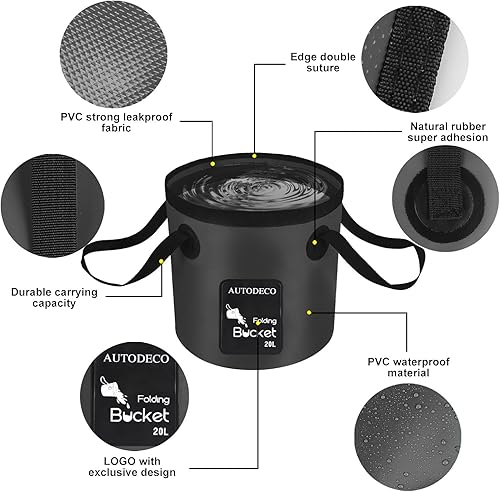 Edge double suture

PVC strong leakproof fabric

Natural rubber super adhesion

Durable carrying capacity

AUTODECO

Folding

Bucket

20L

PVC waterproof material

AUTODECO

Folding

Bucket

20L

LOGO with exclusive design