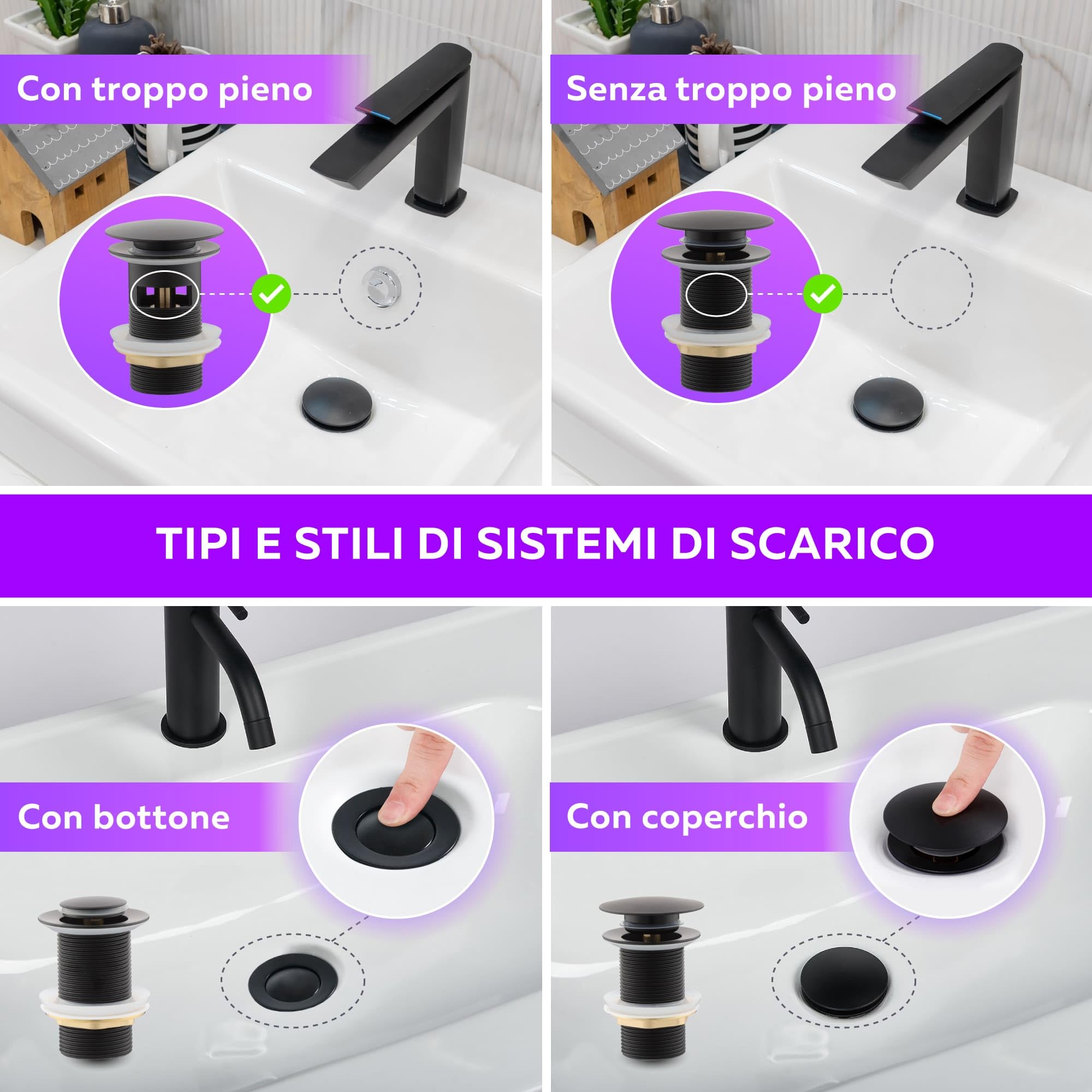 Con troppo pieno

Senza troppo pieno

TIPI E STILI DI SISTEMI DI SCARICO

Con bottone

Con coperchio