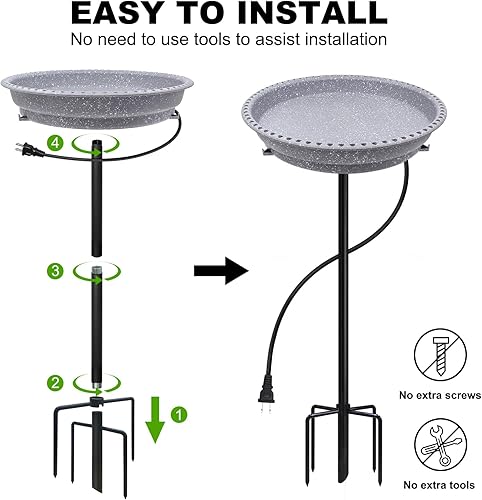 EASY TO INSTALL

No need to use tools to assist installation

4

3

2

1

No extra screws

No extra tools