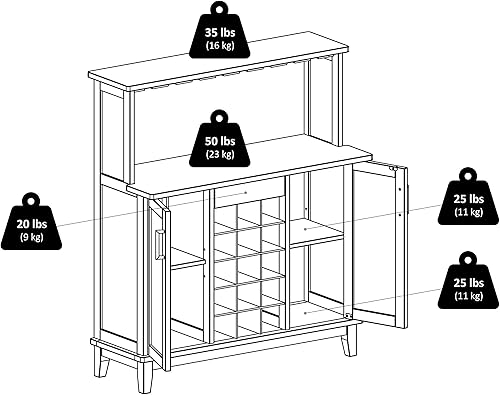 35 lbs
(16 kg)

50 lbs
(23 kg)

20 lbs
(9 kg)

25 lbs
(11 kg)

25 lbs
(11 kg)