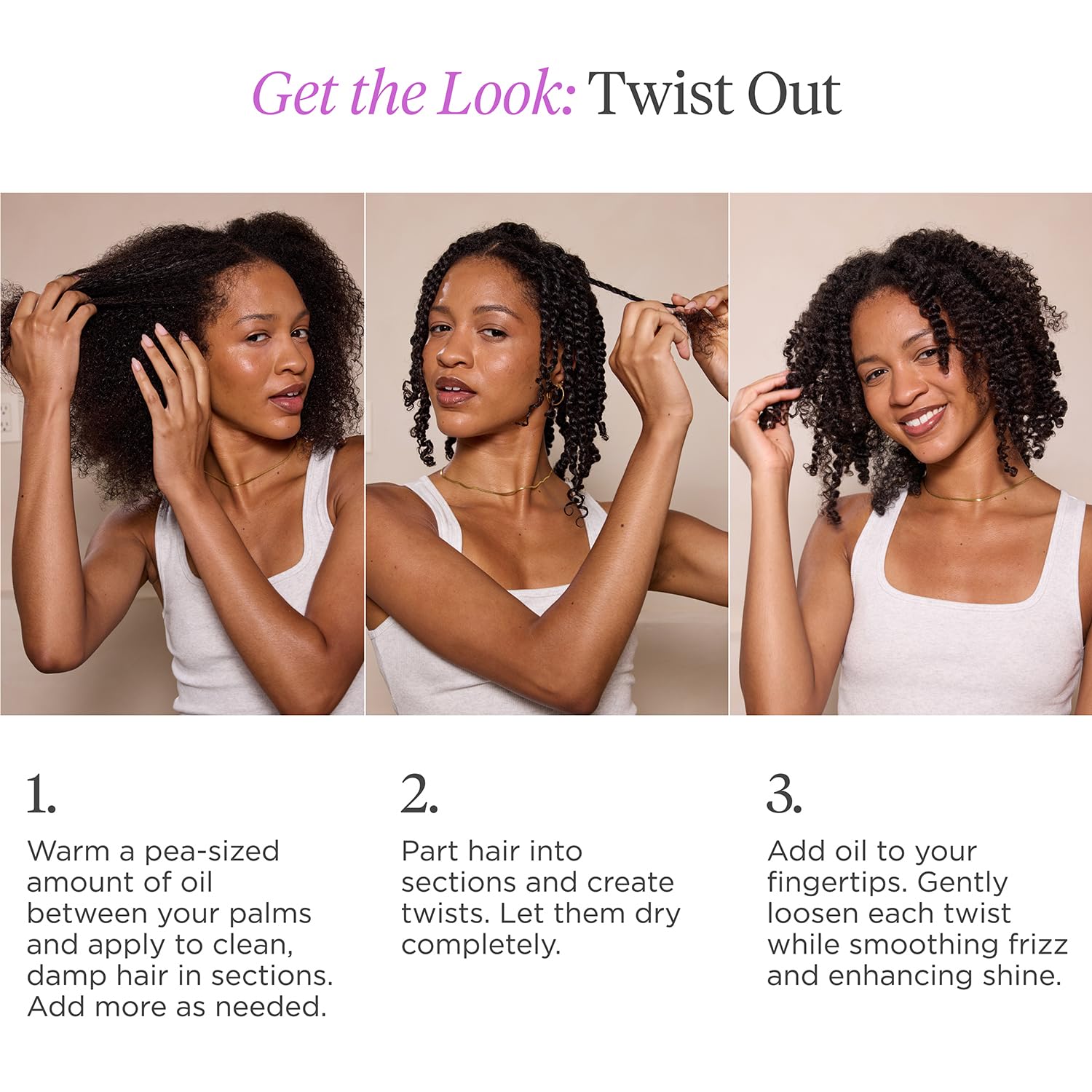 Get the Look: Twist Out

1.

Warm a pea-sized amount of oil between your palms and apply to clean, damp hair in sections. Add more as needed.

2.

Part hair into sections and create twists. Let them dry completely.

3.

Add oil to your fingertips. Gently loosen each twist while smoothing frizz and enhancing shine.