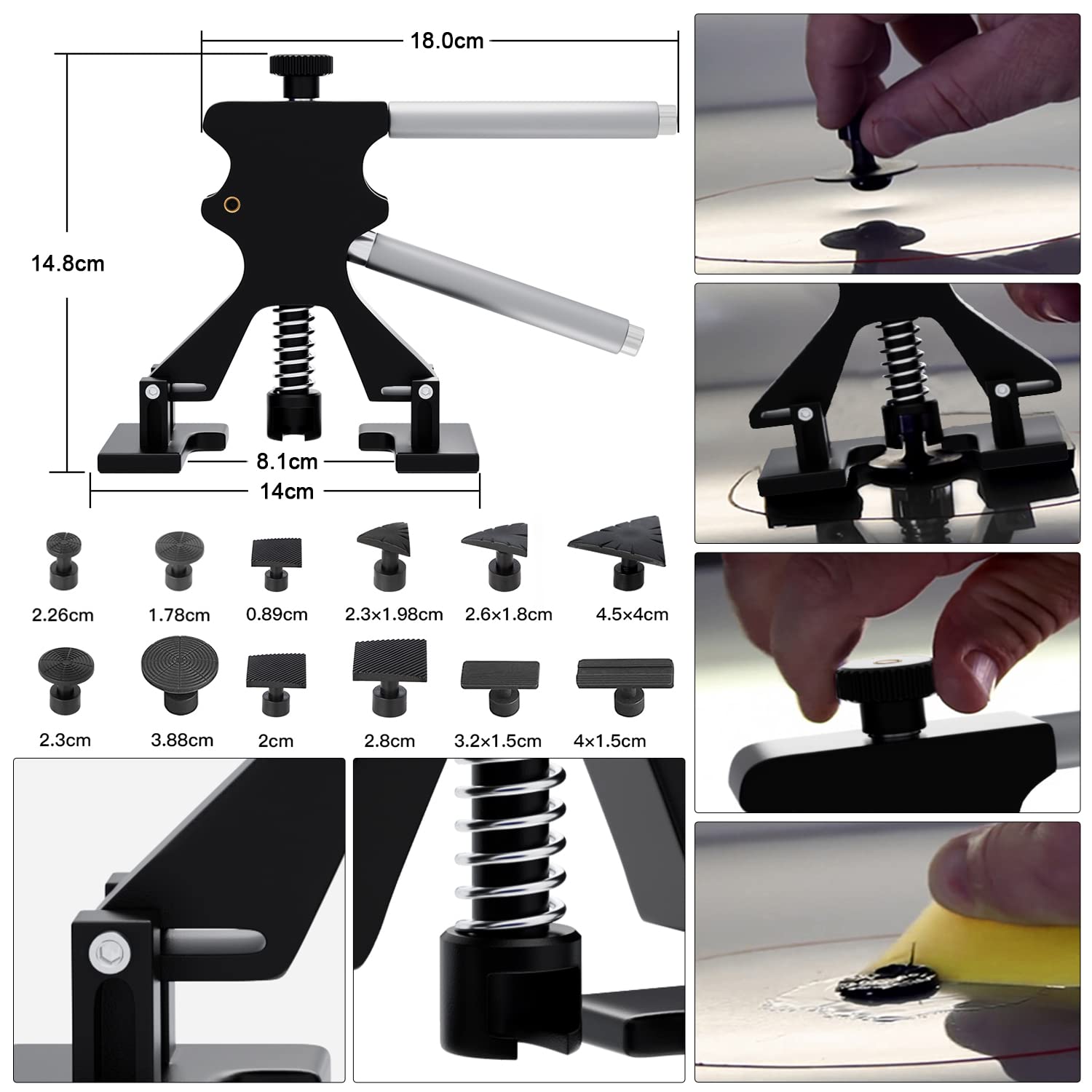 18.0cm

14.8cm

8.1cm

14cm

2.26cm 1.78cm 0.89cm 2.3×1.98cm 2.6×1.8cm 4.5×4cm

2.3cm 3.88cm 2cm 2.8cm 3.2×1.5cm 4×1.5cm