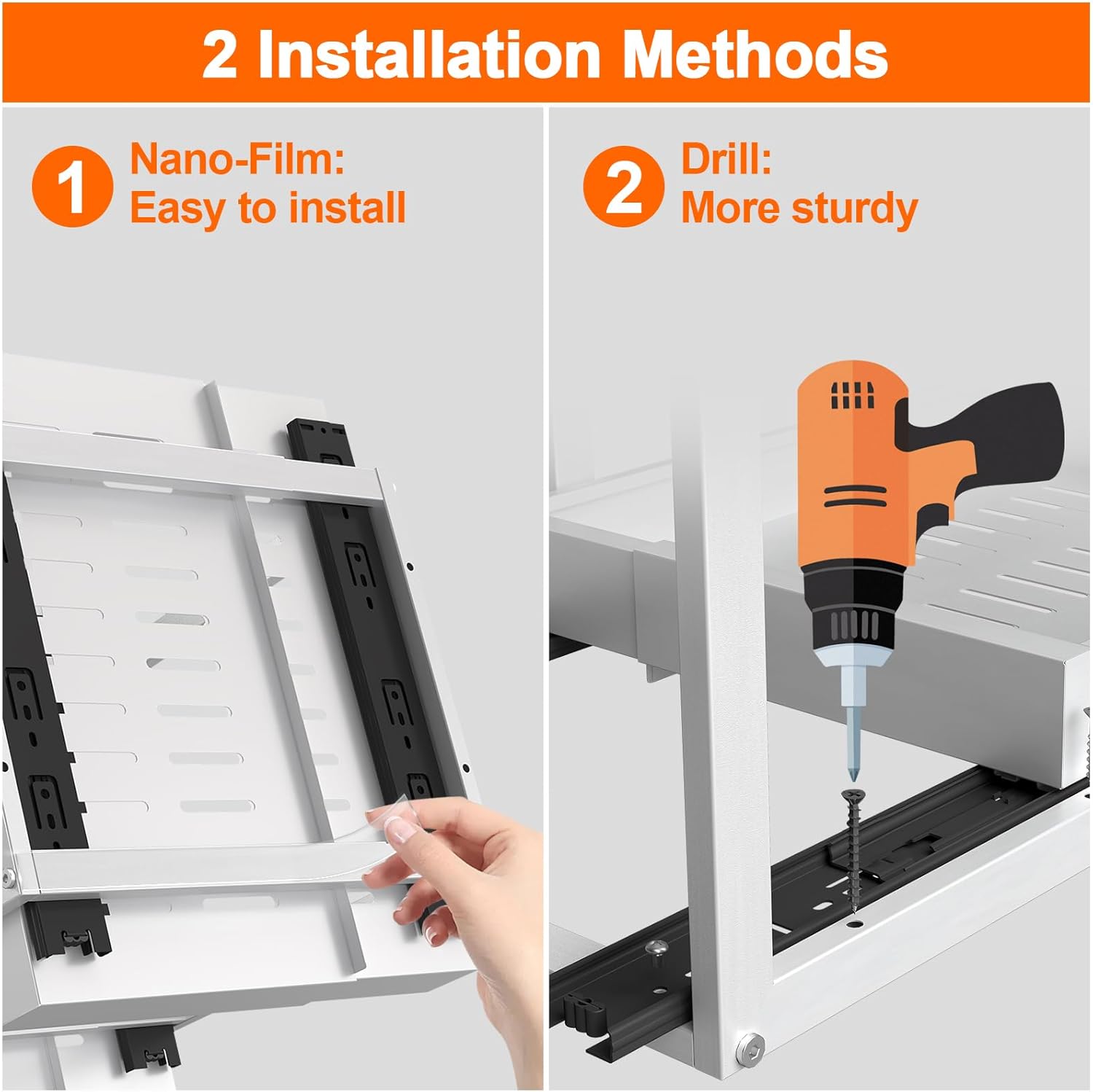 2 Installation Methods

1 Nano-Film:
Easy to install

2 Drill:
More sturdy