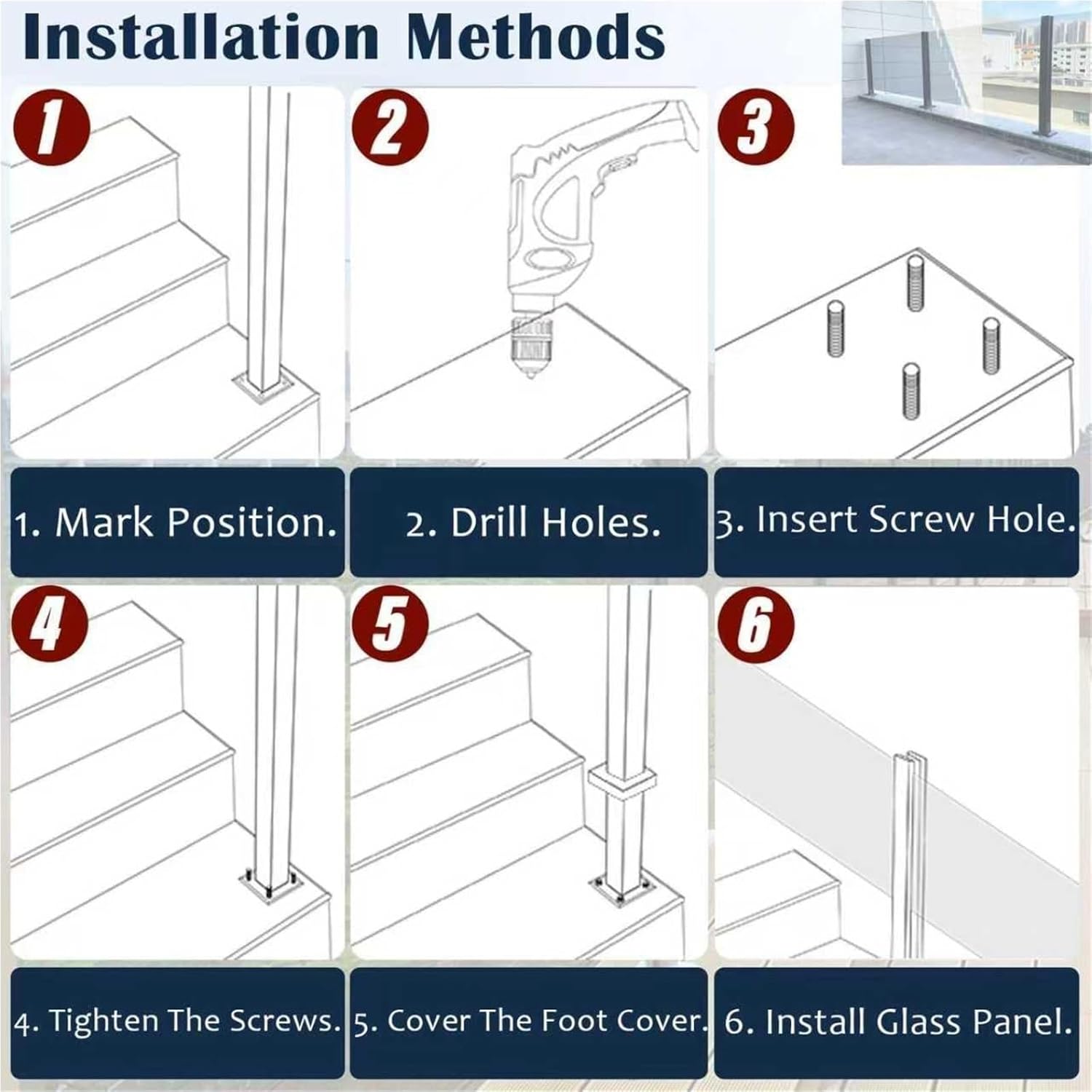 Installation Methods

1

2

3

1. Mark Position.

2. Drill Holes.

3. Insert Screw Hole.

4

5

6

4. Tighten The Screws.

5. Cover The Foot Cover.

6. Install Glass Panel.