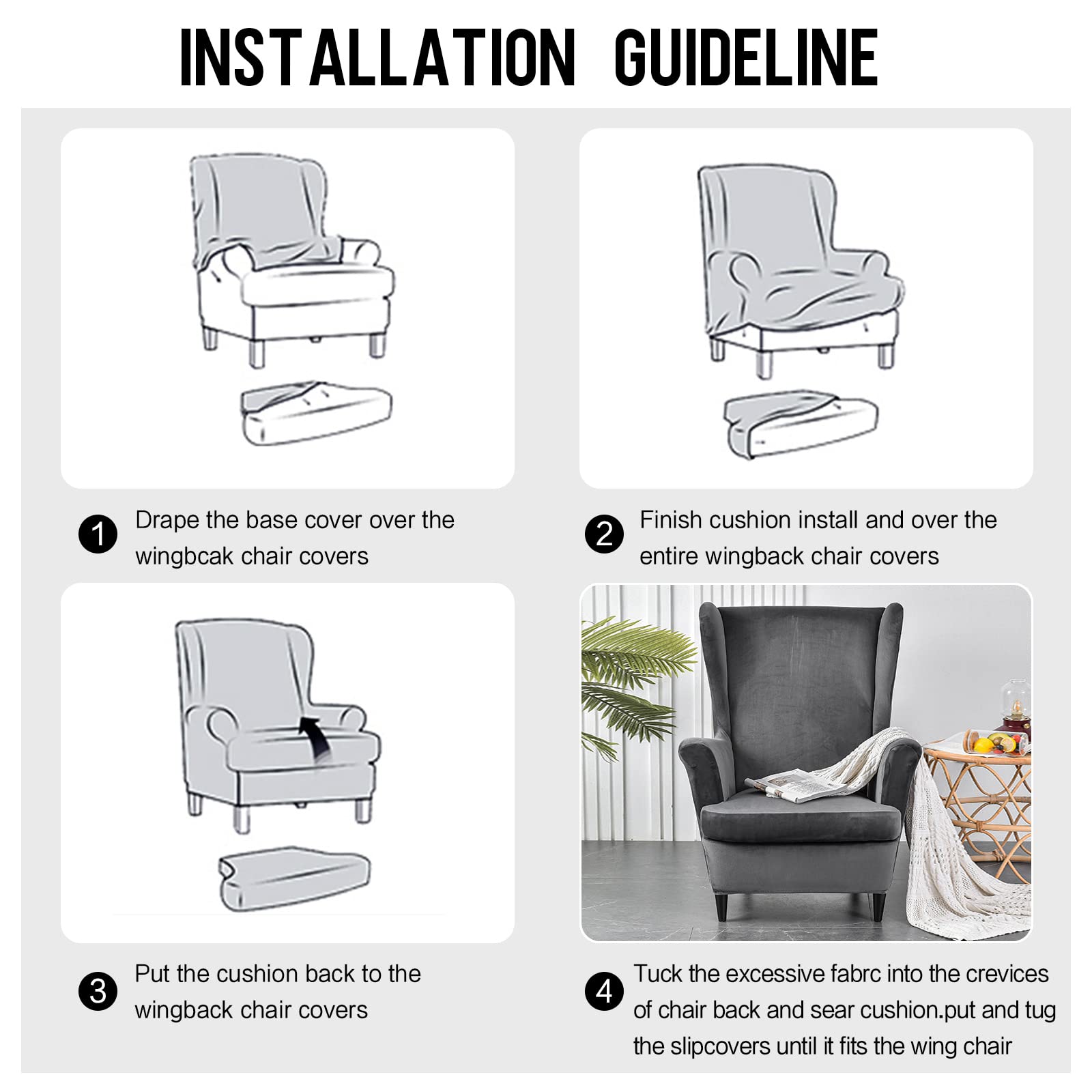 INSTALLATION GUIDELINE

1 Drape the base cover over the wingbcak chair covers

2 Finish cushion install and over the entire wingback chair covers

3 Put the cushion back to the wingback chair covers

4 Tuck the excessive fabrc into the crevices of chair back and sear cushion.put and tug the slipcovers until it fits the wing chair