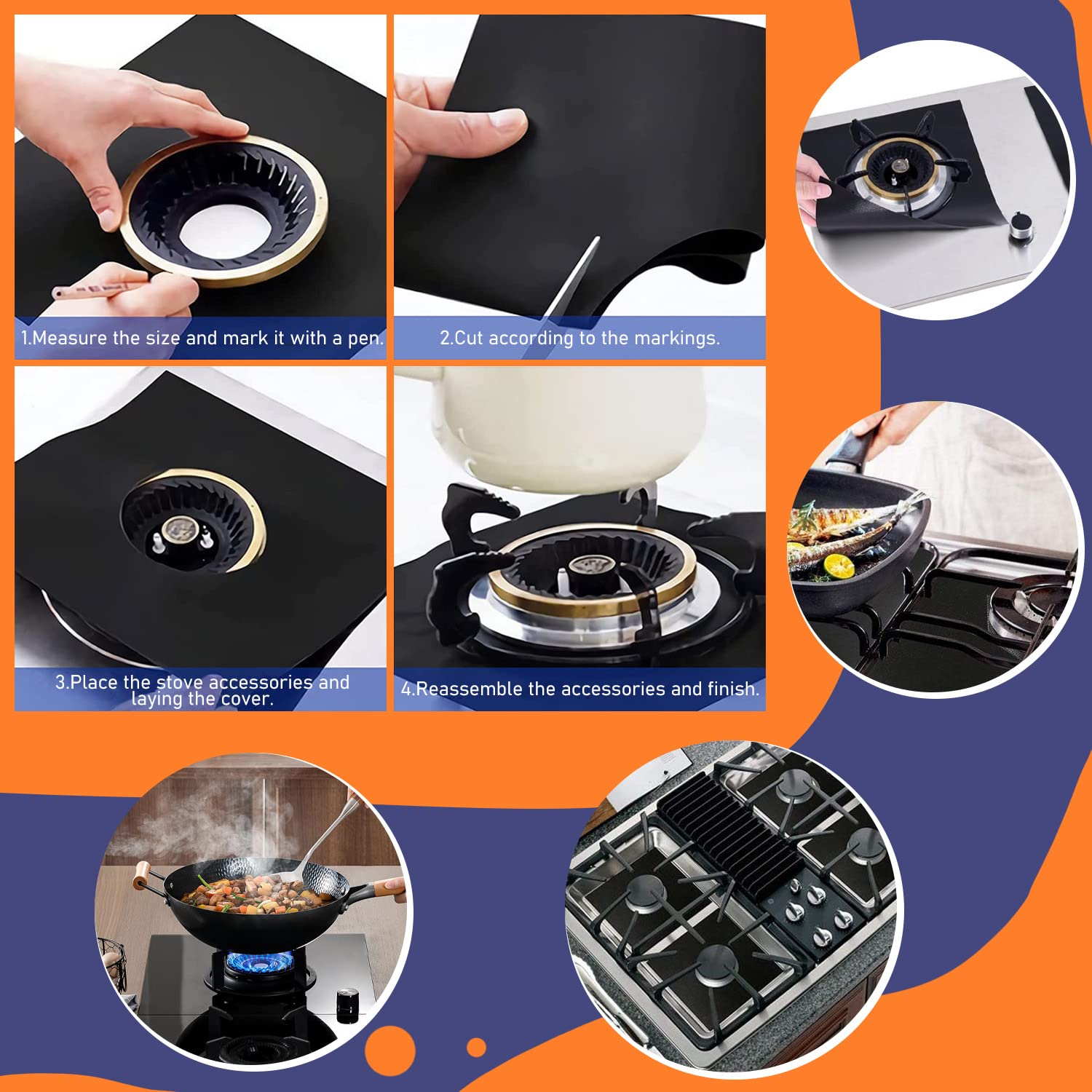 1.Measure the size and mark it with a pen.

2.Cut according to the markings.

3.Place the stove accessories and laying the cover.

4.Reassemble the accessories and finish.