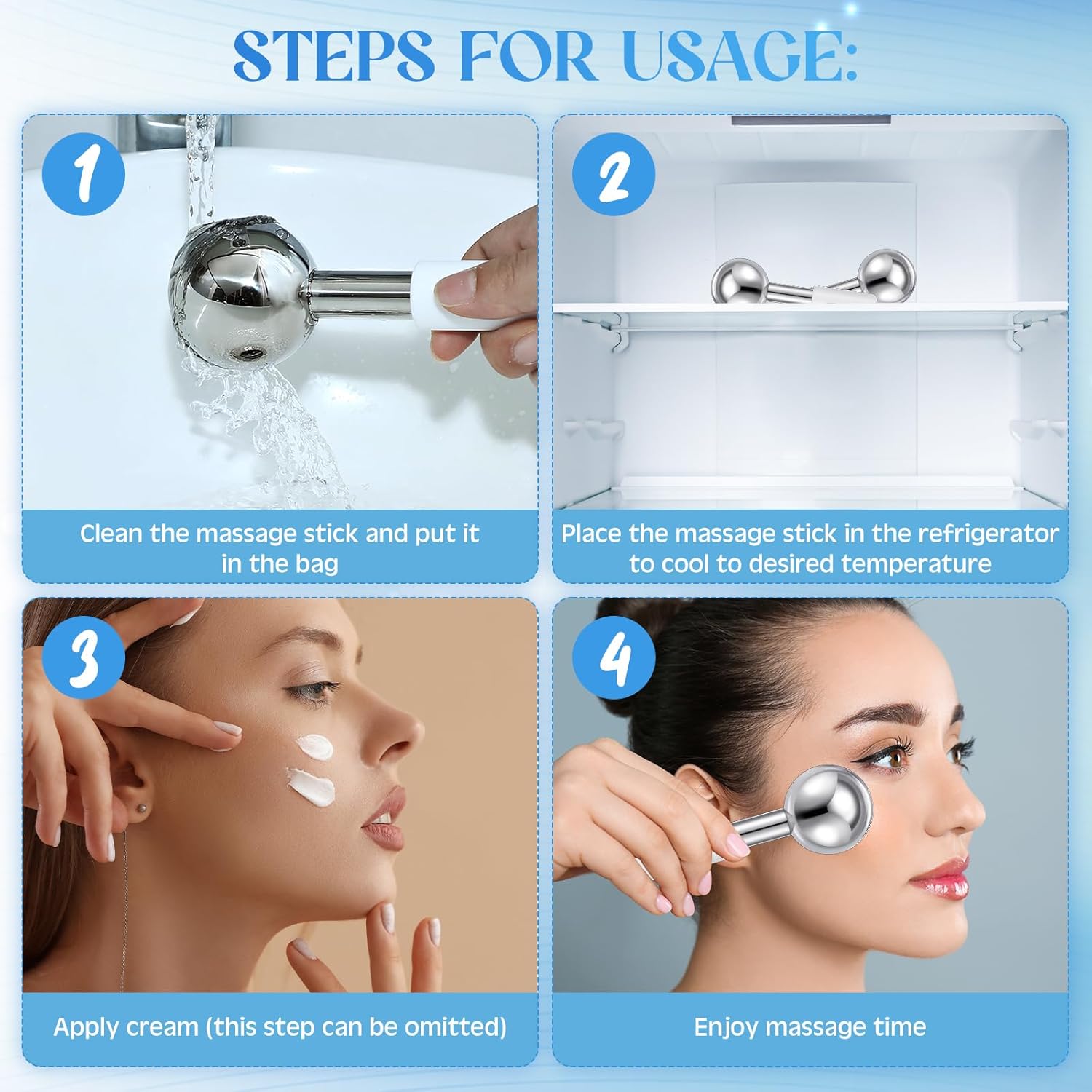 STEPS FOR USAGE:

1

Clean the massage stick and put it in the bag

2

Place the massage stick in the refrigerator to cool to desired temperature

3

Apply cream (this step can be omitted)

4

Enjoy massage time