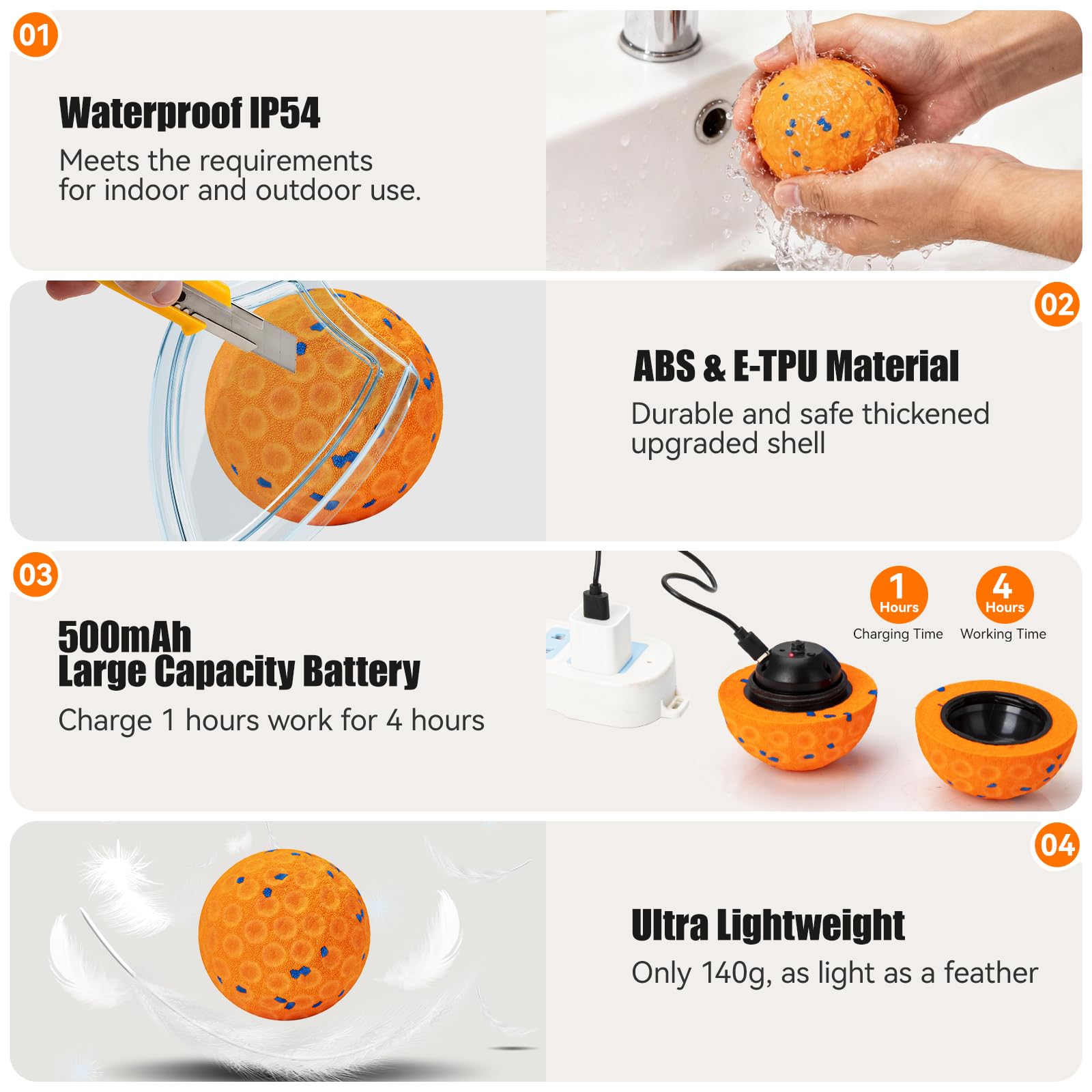 01

Waterproof IP54

Meets the requirements for indoor and outdoor use.

02

ABS & E-TPU Material

Durable and safe thickened upgraded shell

03

500mAh
Large Capacity Battery

Charge 1 hours work for 4 hours

1 Hours
Charging Time

4 Hours
Working Time

04

Ultra Lightweight

Only 140g, as light as a feather