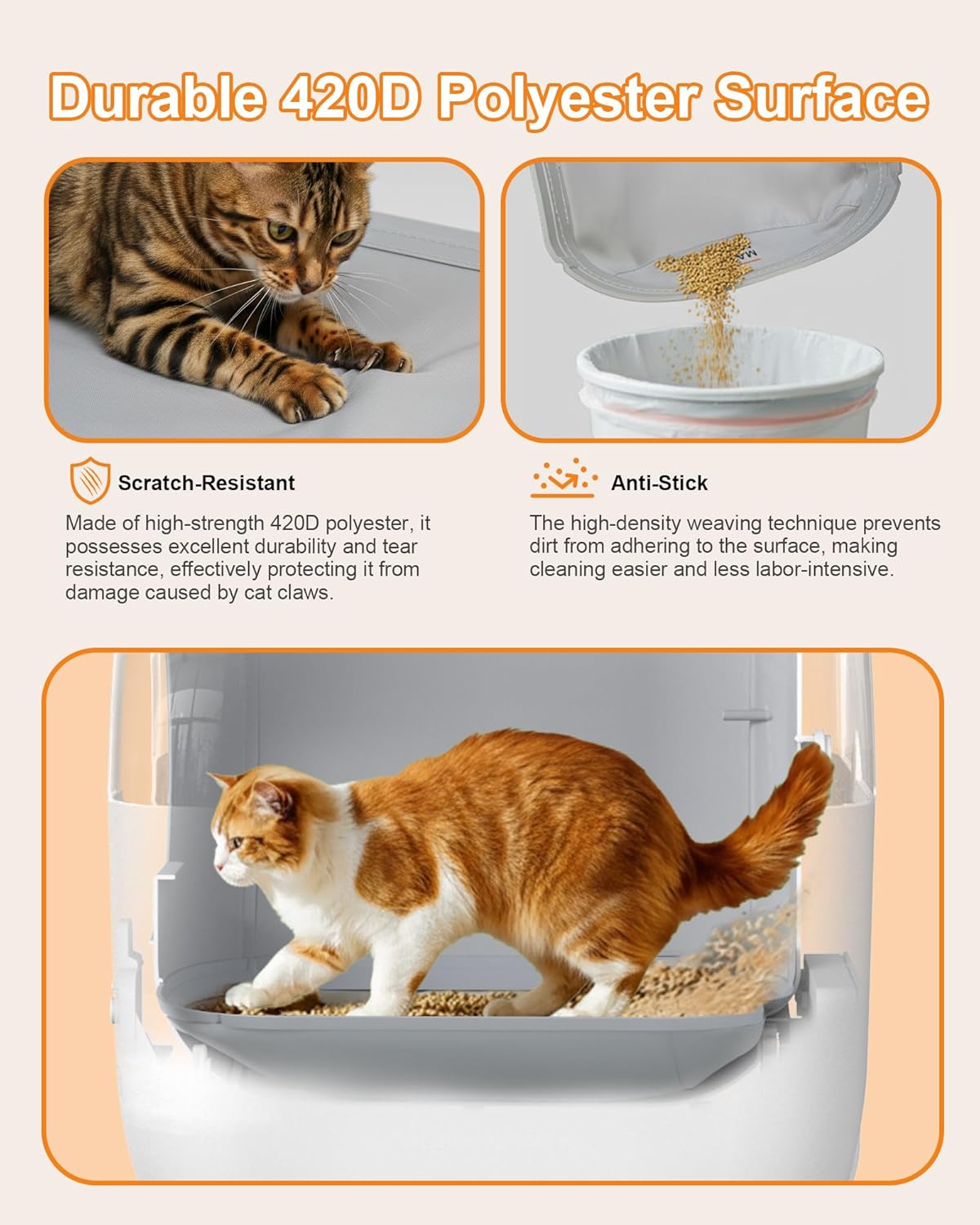 Durable 420D Polyester Surface

Scratch-Resistant

Made of high-strength 420D polyester, it possesses excellent durability and tear resistance, effectively protecting it from damage caused by cat claws.

Anti-Stick

The high-density weaving technique prevents dirt from adhering to the surface, making cleaning easier and less labor-intensive.