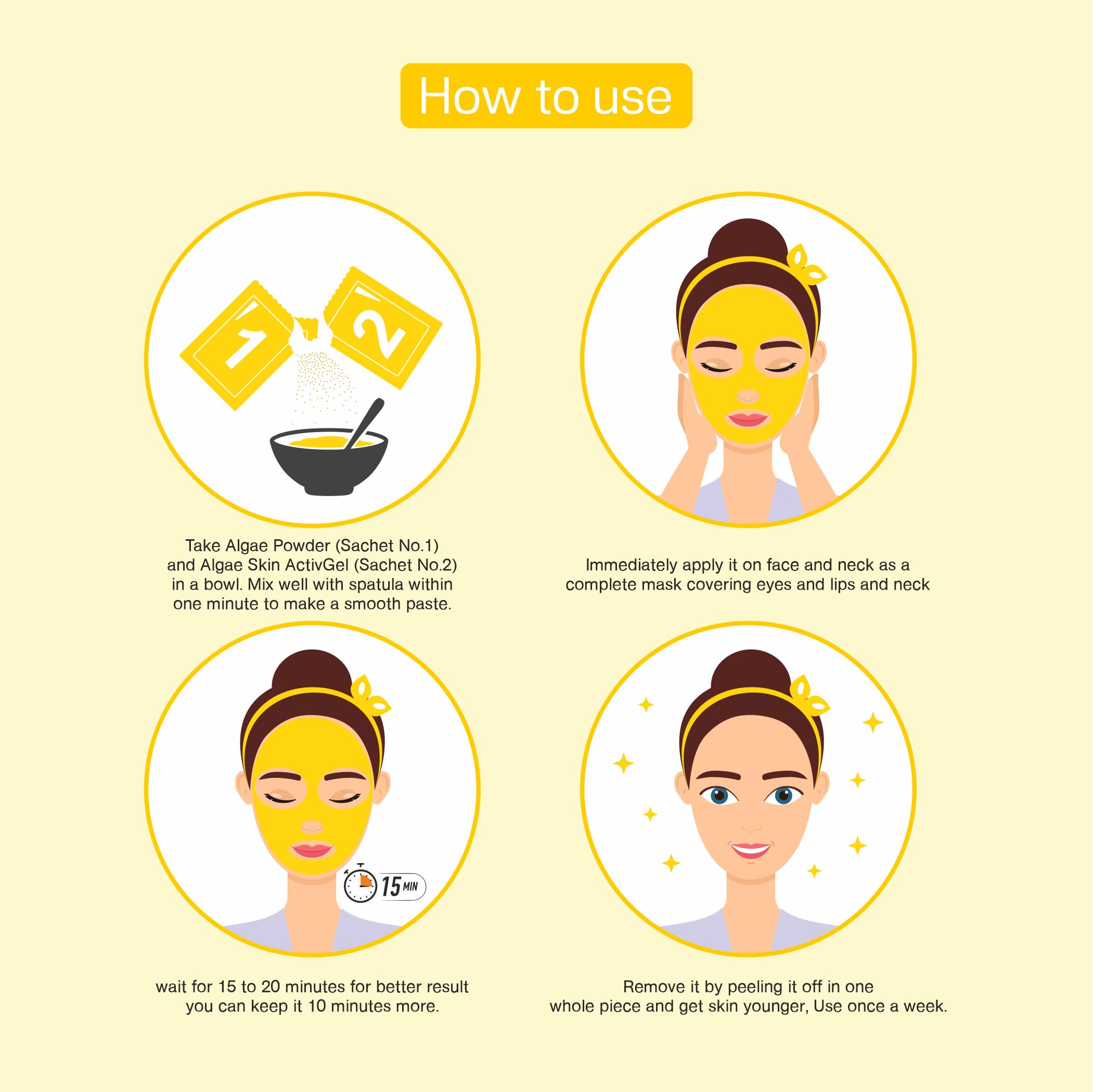 How to use

1

2

Take Algae Powder (Sachet No.1) and Algae Skin ActivGel (Sachet No.2) in a bowl. Mix well with spatula within one minute to make a smooth paste.

Immediately apply it on face and neck as a complete mask covering eyes and lips and neck

15 MIN

wait for 15 to 20 minutes for better result you can keep it 10 minutes more.

Remove it by peeling it off in one whole piece and get skin younger, Use once a week.