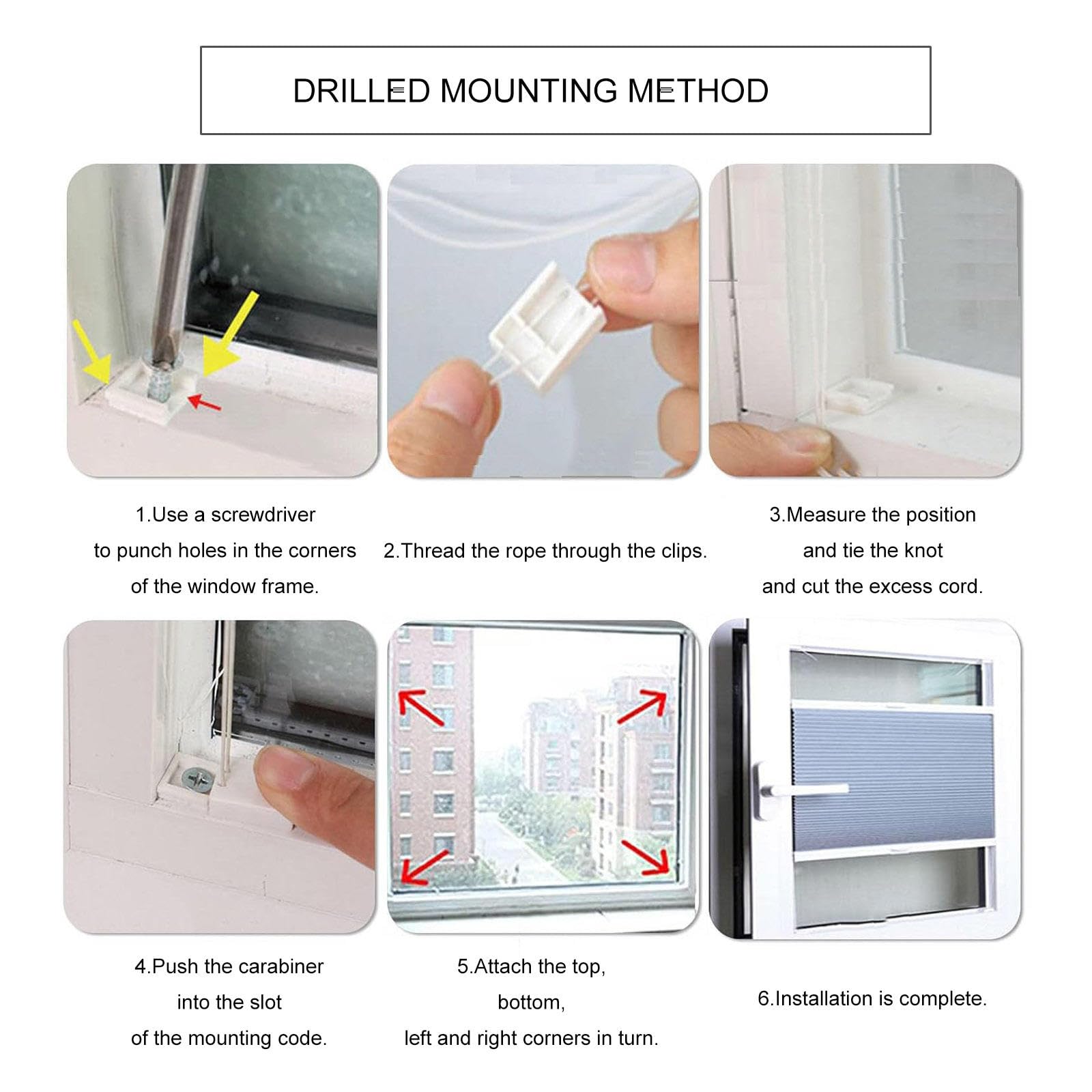 DRILLED MOUNTING METHOD

1.Use a screwdriver to punch holes in the corners of the window frame.

2.Thread the rope through the clips.

3.Measure the position and tie the knot and cut the excess cord.

4.Push the carabiner into the slot of the mounting code.

5.Attach the top, bottom, left and right corners in turn.

6.Installation is complete.