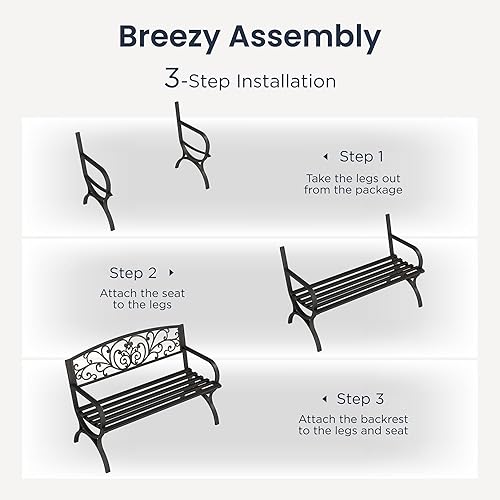 Breezy Assembly

3-Step Installation

Step 1

Take the legs out from the package

Step 2

Attach the seat to the legs

Step 3

Attach the backrest to the legs and seat