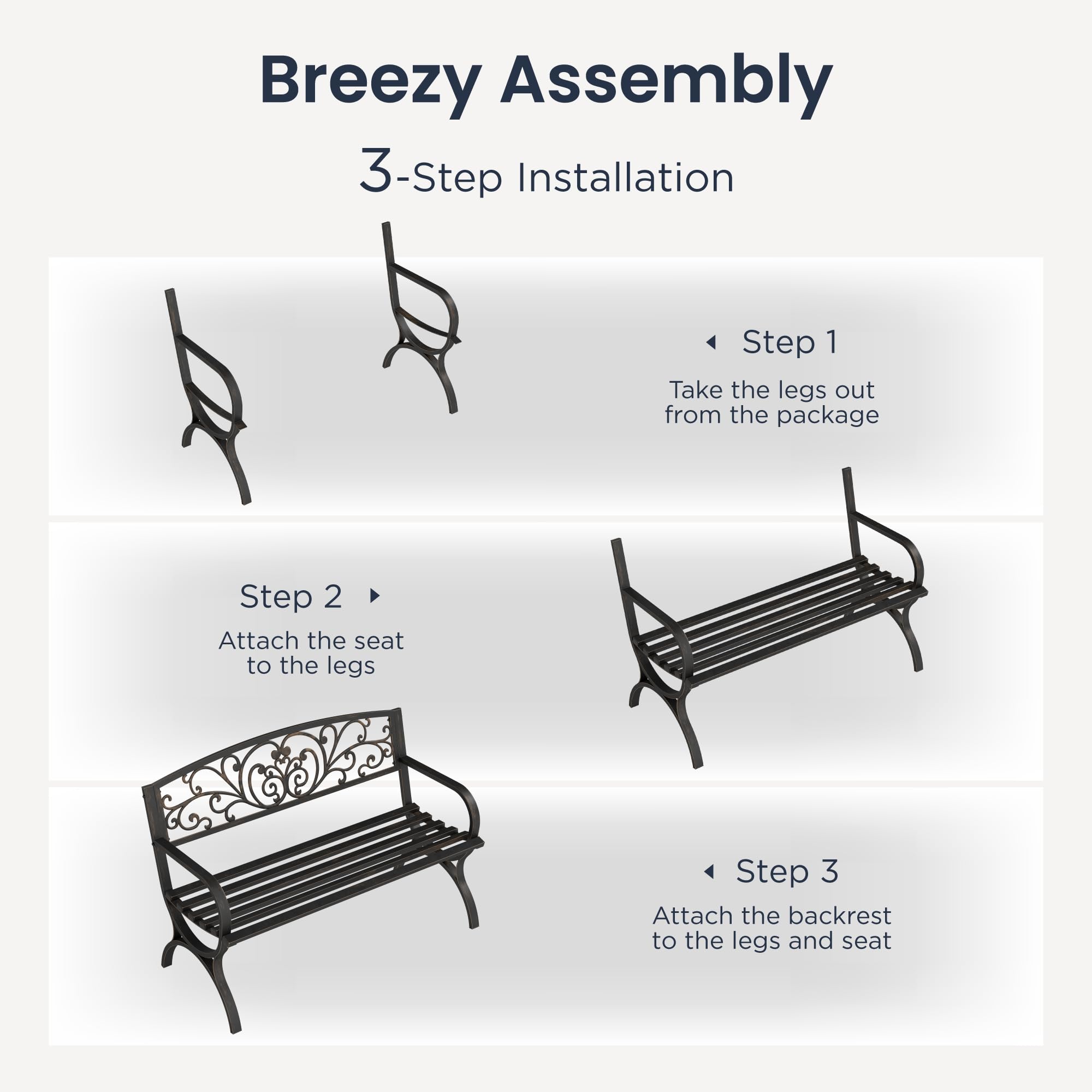 Breezy Assembly

3-Step Installation

Step 1

Take the legs out from the package

Step 2

Attach the seat to the legs

Step 3

Attach the backrest to the legs and seat