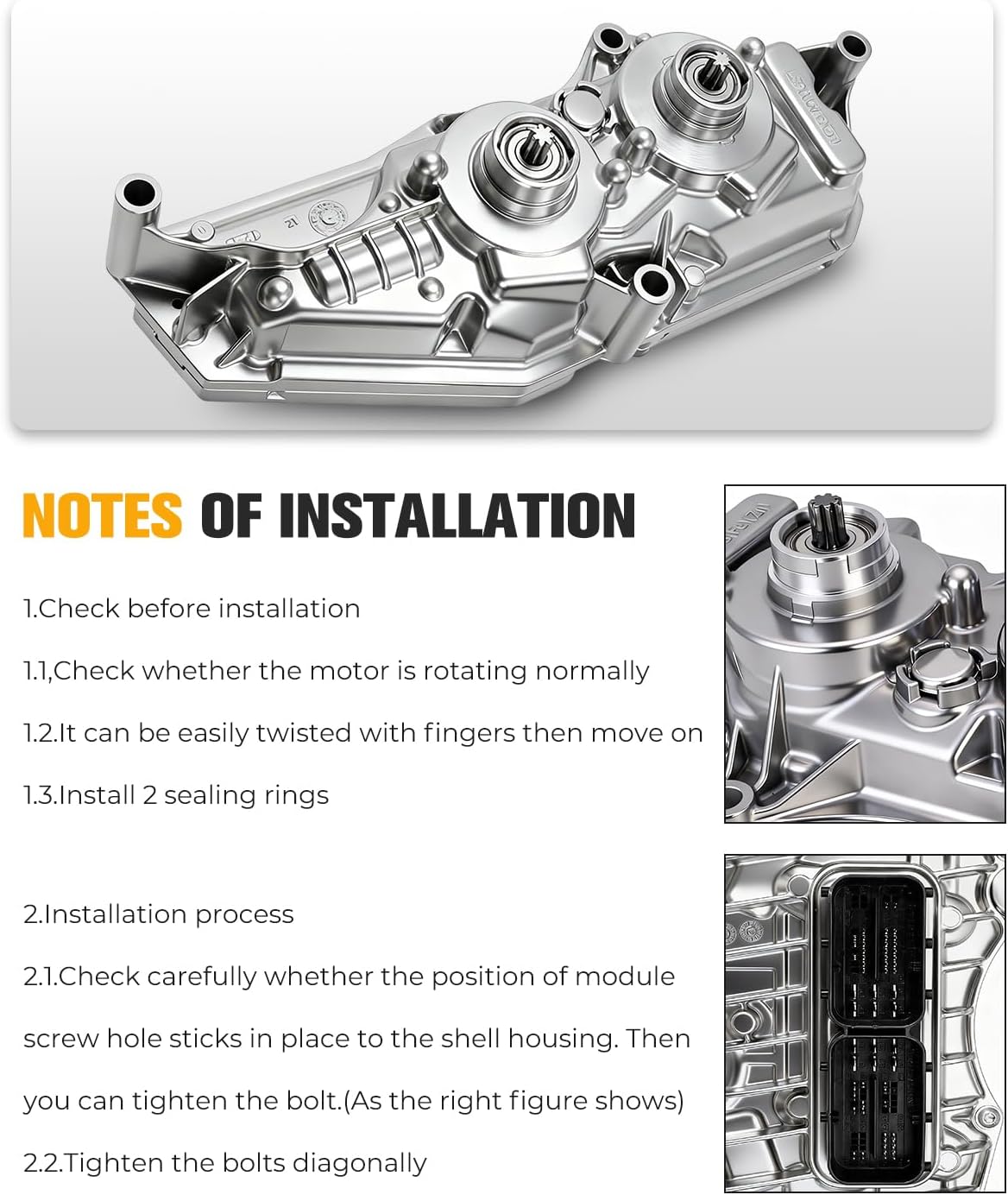 NOTES OF INSTALLATION

1.Check before installation

1.1,Check whether the motor is rotating normally

1.2.It can be easily twisted with fingers then move on

1.3.Install 2 sealing rings

2.Installation process

2.1.Check carefully whether the position of module screw hole sticks in place to the shell housing. Then you can tighten the bolt.(As the right figure shows)

2.2.Tighten the bolts diagonally