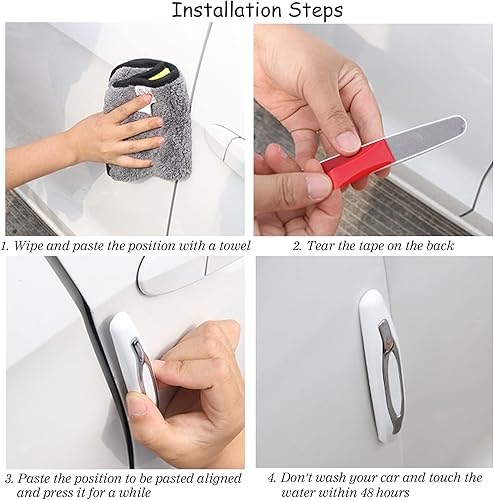 Installation Steps

1. Wipe and paste the position with a towel

2. Tear the tape on the back

3. Paste the position to be pasted aligned and press it for a while

4. Don't wash your car and touch the water within 48 hours