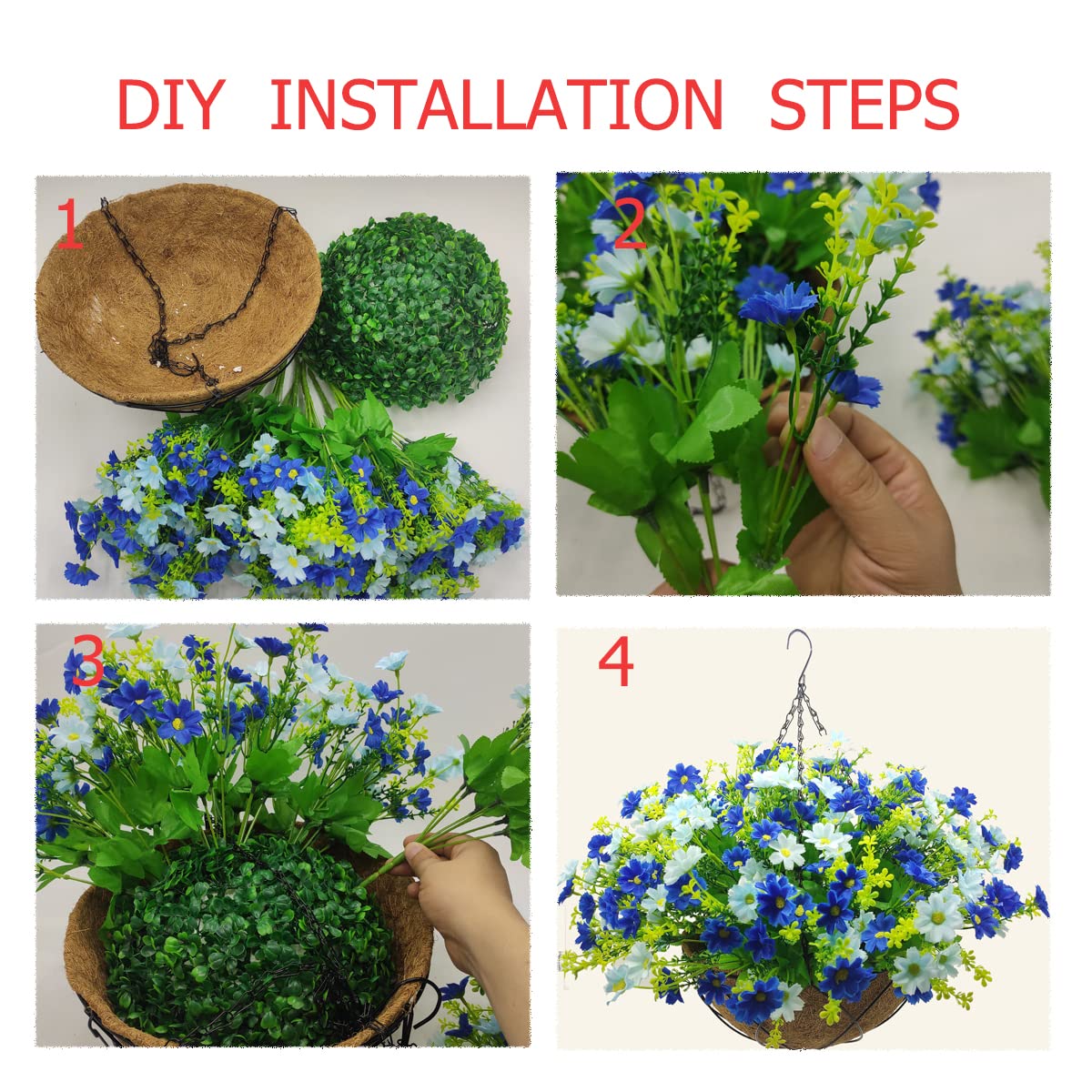 DIY INSTALLATION STEPS

1

2

3

4