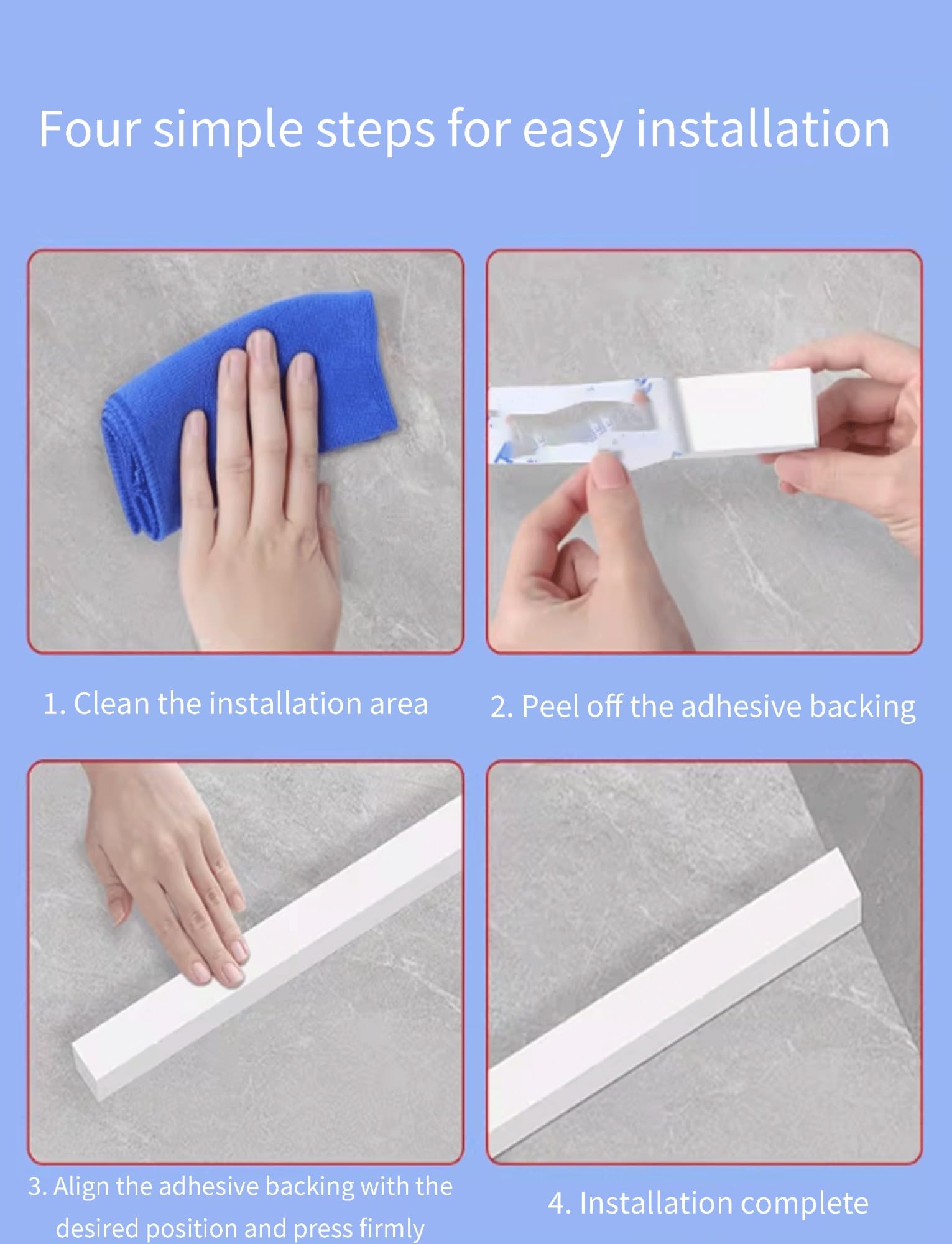 Four simple steps for easy installation

1. Clean the installation area

2. Peel off the adhesive backing

3. Align the adhesive backing with the desired position and press firmly

4. Installation complete