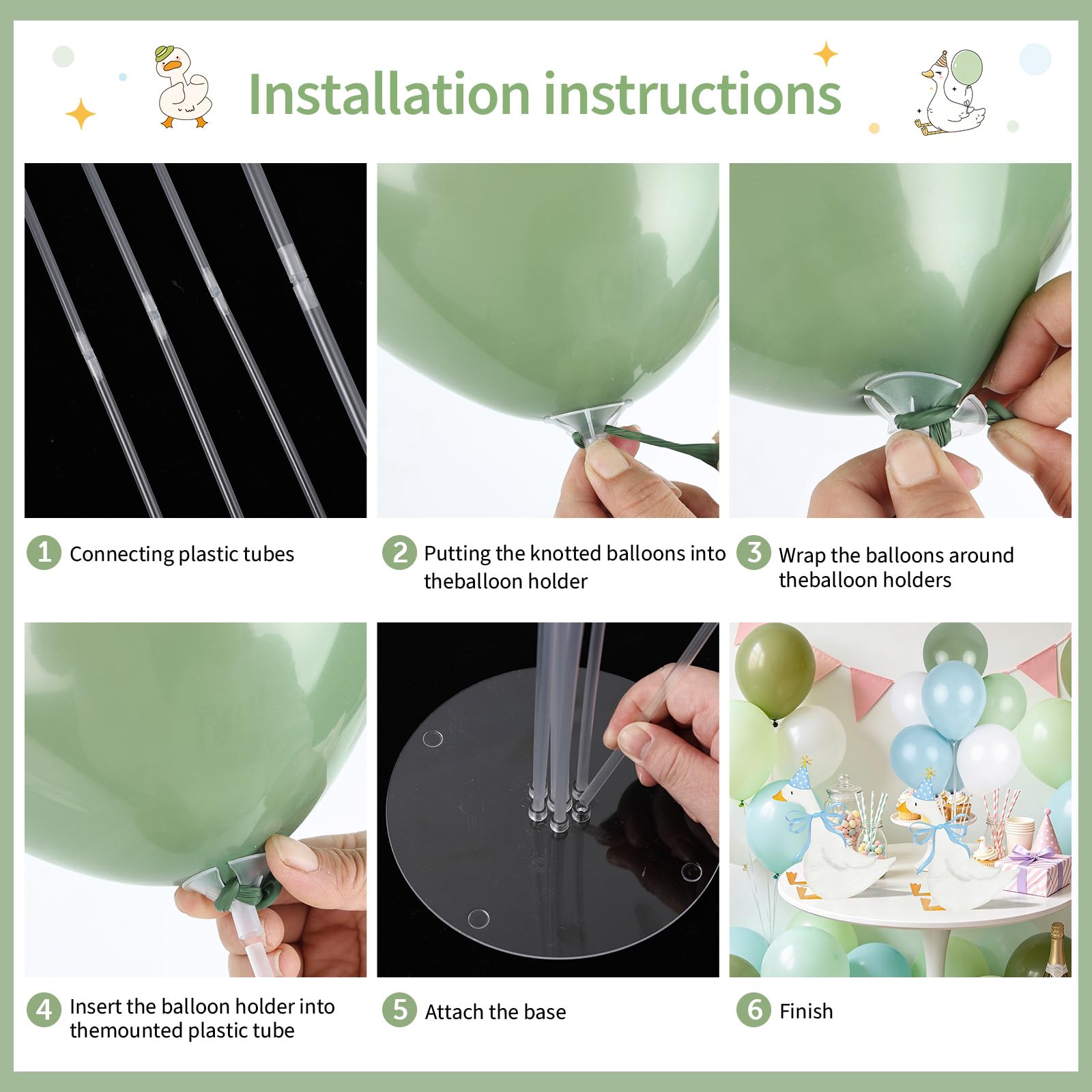 Installation instructions

1 Connecting plastic tubes

2 Putting the knotted balloons into theballoon holder

3 Wrap the balloons around theballoon holders

4 Insert the balloon holder into themounted plastic tube

5 Attach the base

6 Finish