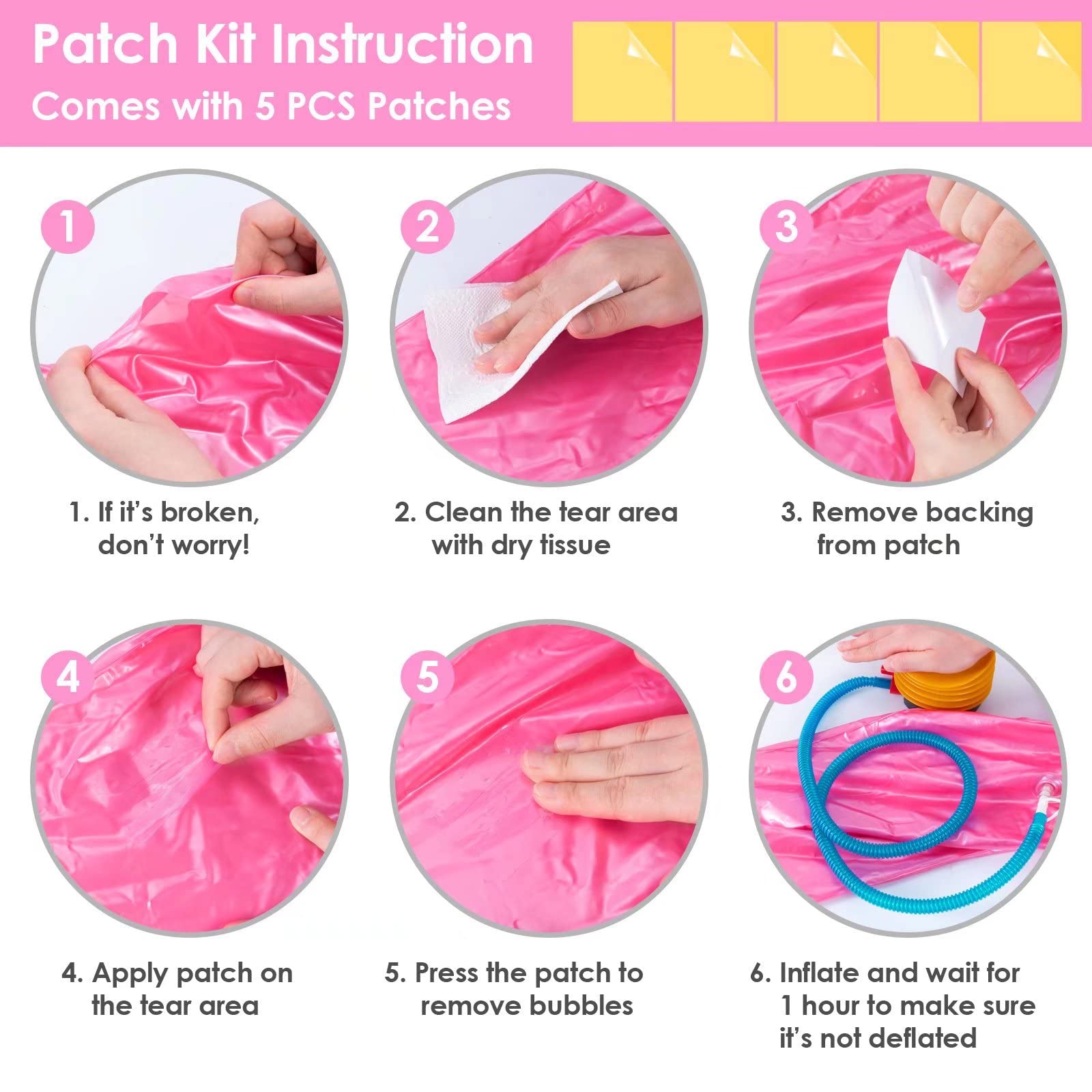 Patch Kit Instruction
Comes with 5 PCS Patches

1

2

3

1. If it's broken, don't worry!

2. Clean the tear area with dry tissue

3. Remove backing from patch

4

5

6

4. Apply patch on the tear area

5. Press the patch to remove bubbles

6. Inflate and wait for 1 hour to make sure it's not deflated