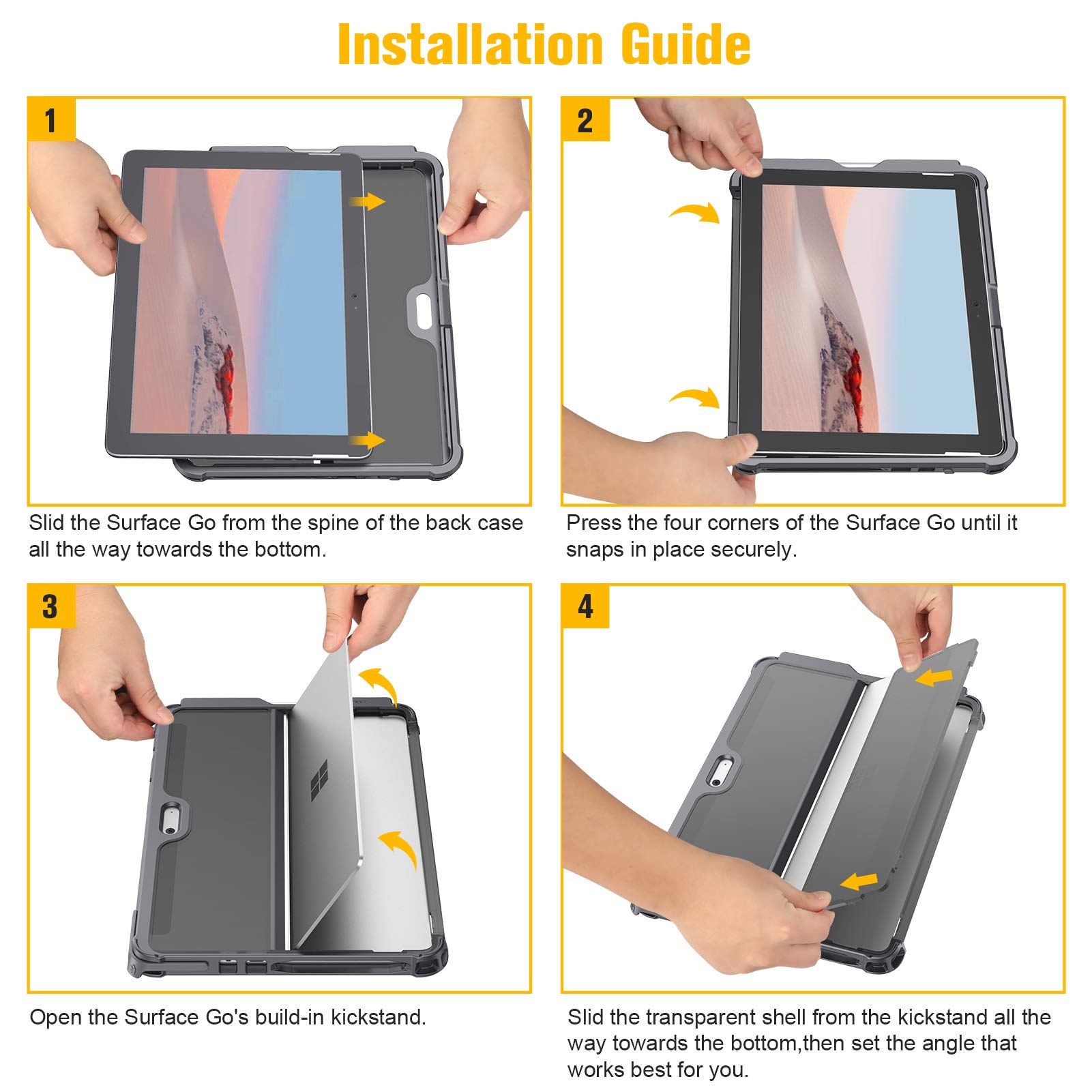 Installation Guide

1

Slid the Surface Go from the spine of the back case all the way towards the bottom.

2

Press the four corners of the Surface Go until it snaps in place securely.

3

Open the Surface Go's build-in kickstand.

4

Slid the transparent shell from the kickstand all the way towards the bottom,then set the angle that works best for you.