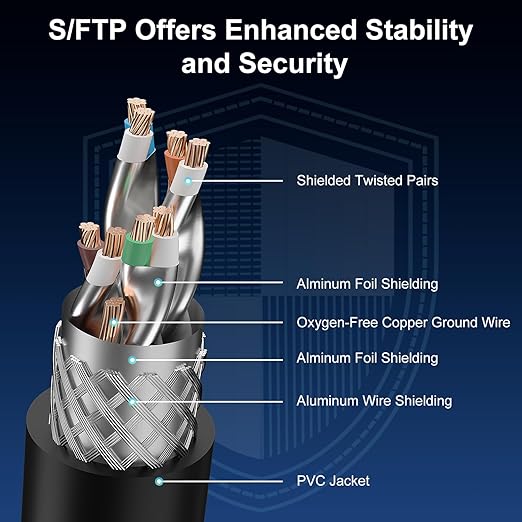 S/FTP Offers Enhanced Stability and Security

Shielded Twisted Pairs

Alminum Foil Shielding

Oxygen-Free Copper Ground Wire

Alminum Foil Shielding

Aluminum Wire Shielding

PVC Jacket