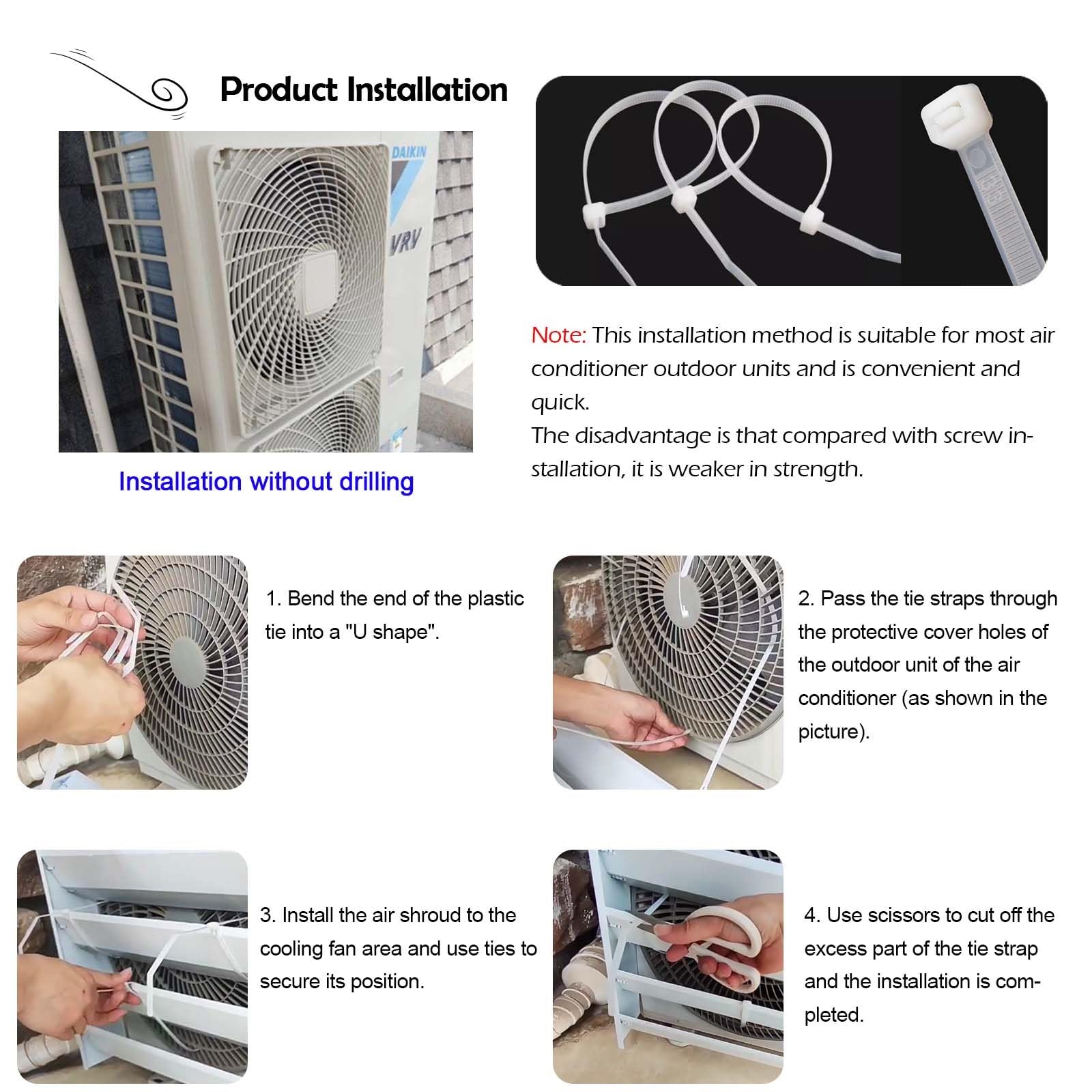 Product Installation

DAIKIN

VRV

Installation without drilling

Note: This installation method is suitable for most air conditioner outdoor units and is convenient and quick.
The disadvantage is that compared with screw installation, it is weaker in strength.

1. Bend the end of the plastic tie into a "U shape".

2. Pass the tie straps through the protective cover holes of the outdoor unit of the air conditioner (as shown in the picture).

3. Install the air shroud to the cooling fan area and use ties to secure its position.

4. Use scissors to cut off the excess part of the tie strap and the installation is completed.