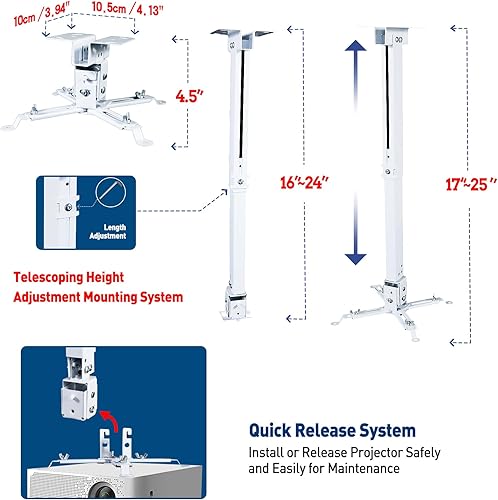 10cm / 3.94"

10.5cm / 4.13"

4.5"

16"~24"

17"~25"

Length Adjustment

Telescoping Height Adjustment Mounting System

Quick Release System

Install or Release Projector Safely and Easily for Maintenance